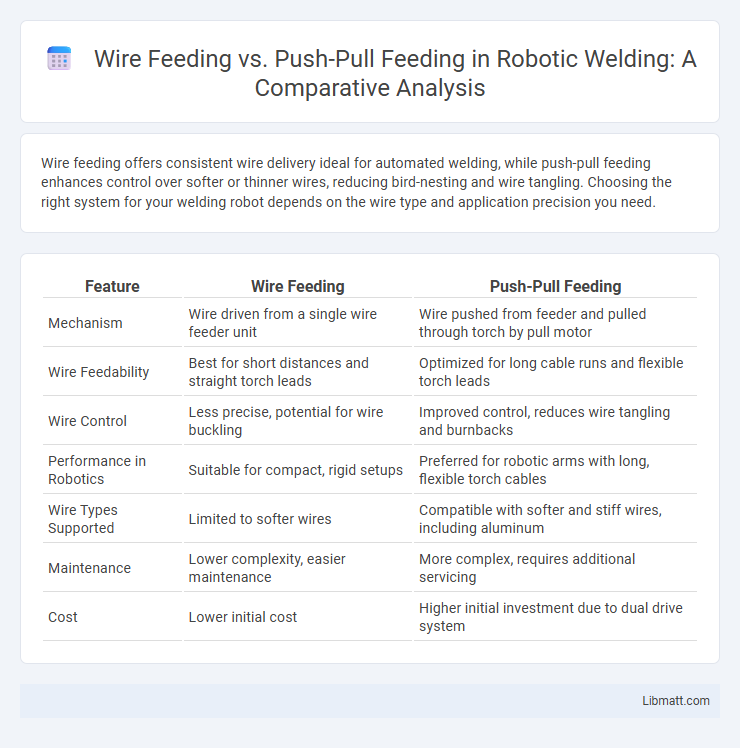 Wire Feeding vs. Push-Pull Feeding in Robotic Welding: A Comparative Analysis

Wire feeding offers consistent wire delivery ideal for automated welding, while push-pull feeding enhances control over softer or thinner wires, reducing bird-nesting and wire tangling. Choosing the right system for your welding robot depends on the wire type and application precision you need.

| Feature | Wire Feeding | Push-Pull Feeding |
|---|---|---|
| Mechanism | Wire driven from a single wire feeder unit | Wire pushed from feeder and pulled through torch by pull motor |
| Wire Feedability | Best for short distances and straight torch leads | Optimized for long cable runs and flexible torch leads |
| Wire Control | Less precise, potential for wire buckling | Improved control, reduces wire tangling and burnbacks |
| Performance in Robotics | Suitable for compact, rigid setups | Preferred for robotic arms with long, flexible torch cables |
| Wire Types Supported | Limited to softer wires | Compatible with softer and stiff wires, including aluminum |
| Maintenance | Lower complexity, easier maintenance | More complex, requires additional servicing |
| Cost | Lower initial cost | Higher initial investment due to dual drive system |

Libmatt.com