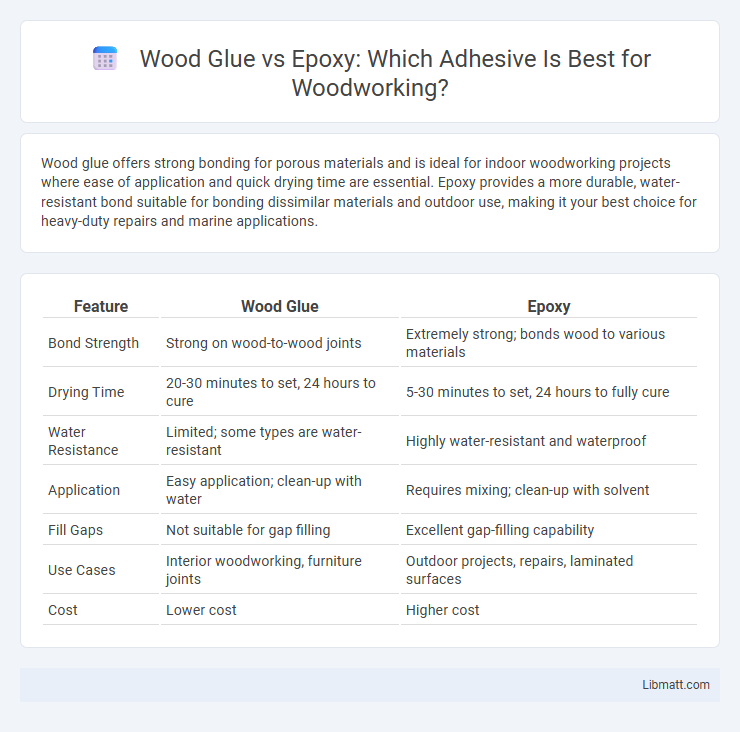 Wood Glue vs Epoxy: Which Adhesive Is Best for Woodworking?

Wood glue offers strong bonding for porous materials and is ideal for indoor woodworking projects where ease of application and quick drying time are essential. Epoxy provides a more durable, water-resistant bond suitable for bonding dissimilar materials and outdoor use, making it your best choice for heavy-duty repairs and marine applications.

| Feature | Wood Glue | Epoxy |
|---|---|---|
| Bond Strength | Strong on wood-to-wood joints | Extremely strong; bonds wood to various materials |
| Drying Time | 20-30 minutes to set, 24 hours to cure | 5-30 minutes to set, 24 hours to fully cure |
| Water Resistance | Limited; some types are water-resistant | Highly water-resistant and waterproof |
| Application | Easy application; clean-up with water | Requires mixing; clean-up with solvent |
| Fill Gaps | Not suitable for gap filling | Excellent gap-filling capability |
| Use Cases | Interior woodworking, furniture joints | Outdoor projects, repairs, laminated surfaces |
| Cost | Lower cost | Higher cost |

Libmatt.com