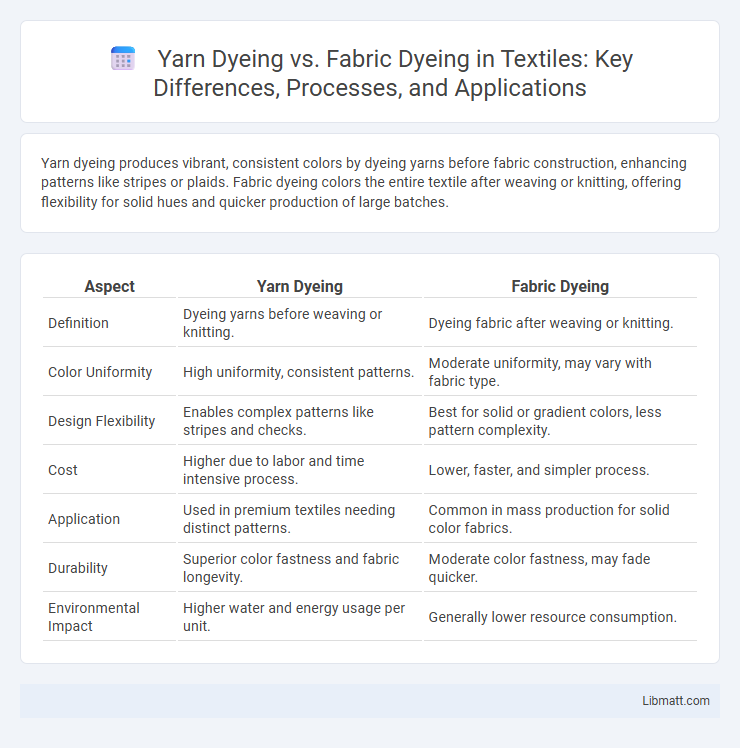 Yarn Dyeing vs. Fabric Dyeing in Textiles: Key Differences, Processes, and Applications

Yarn dyeing produces vibrant, consistent colors by dyeing yarns before fabric construction, enhancing patterns like stripes or plaids. Fabric dyeing colors the entire textile after weaving or knitting, offering flexibility for solid hues and quicker production of large batches.

| Aspect | Yarn Dyeing | Fabric Dyeing |
|---|---|---|
| Definition | Dyeing yarns before weaving or knitting. | Dyeing fabric after weaving or knitting. |
| Color Uniformity | High uniformity, consistent patterns. | Moderate uniformity, may vary with fabric type. |
| Design Flexibility | Enables complex patterns like stripes and checks. | Best for solid or gradient colors, less pattern complexity. |
| Cost | Higher due to labor and time intensive process. | Lower, faster, and simpler process. |
| Application | Used in premium textiles needing distinct patterns. | Common in mass production for solid color fabrics. |
| Durability | Superior color fastness and fabric longevity. | Moderate color fastness, may fade quicker. |
| Environmental Impact | Higher water and energy usage per unit. | Generally lower resource consumption. |

Libmatt.com