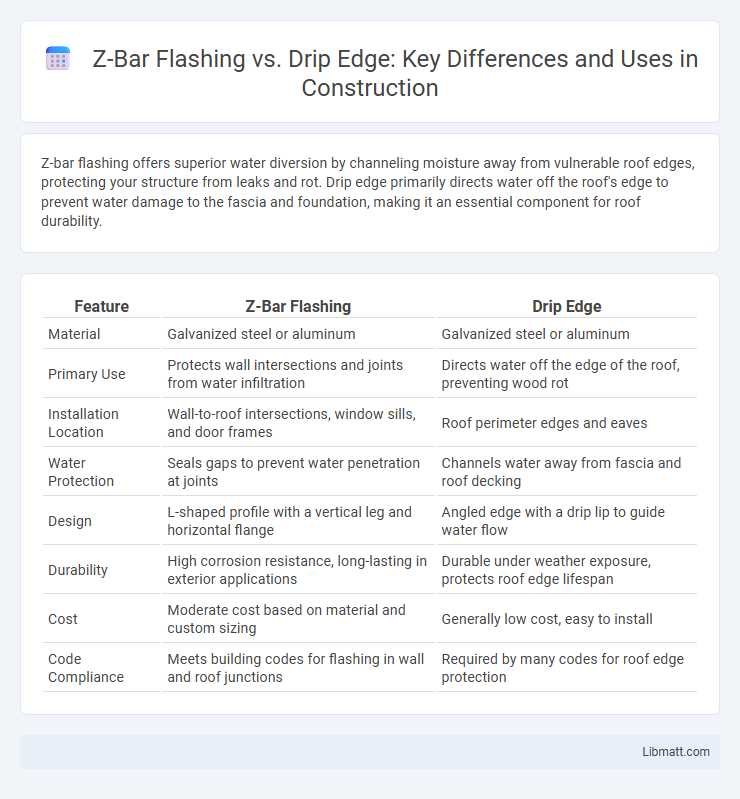 Z-Bar Flashing vs. Drip Edge: Key Differences and Uses in Construction

Z-bar flashing offers superior water diversion by channeling moisture away from vulnerable roof edges, protecting your structure from leaks and rot. Drip edge primarily directs water off the roof's edge to prevent water damage to the fascia and foundation, making it an essential component for roof durability.

| Feature | Z-Bar Flashing | Drip Edge |
|---|---|---|
| Material | Galvanized steel or aluminum | Galvanized steel or aluminum |
| Primary Use | Protects wall intersections and joints from water infiltration | Directs water off the edge of the roof, preventing wood rot |
| Installation Location | Wall-to-roof intersections, window sills, and door frames | Roof perimeter edges and eaves |
| Water Protection | Seals gaps to prevent water penetration at joints | Channels water away from fascia and roof decking |
| Design | L-shaped profile with a vertical leg and horizontal flange | Angled edge with a drip lip to guide water flow |
| Durability | High corrosion resistance, long-lasting in exterior applications | Durable under weather exposure, protects roof edge lifespan |
| Cost | Moderate cost based on material and custom sizing | Generally low cost, easy to install |
| Code Compliance | Meets building codes for flashing in wall and roof junctions | Required by many codes for roof edge protection |

Libmatt.com