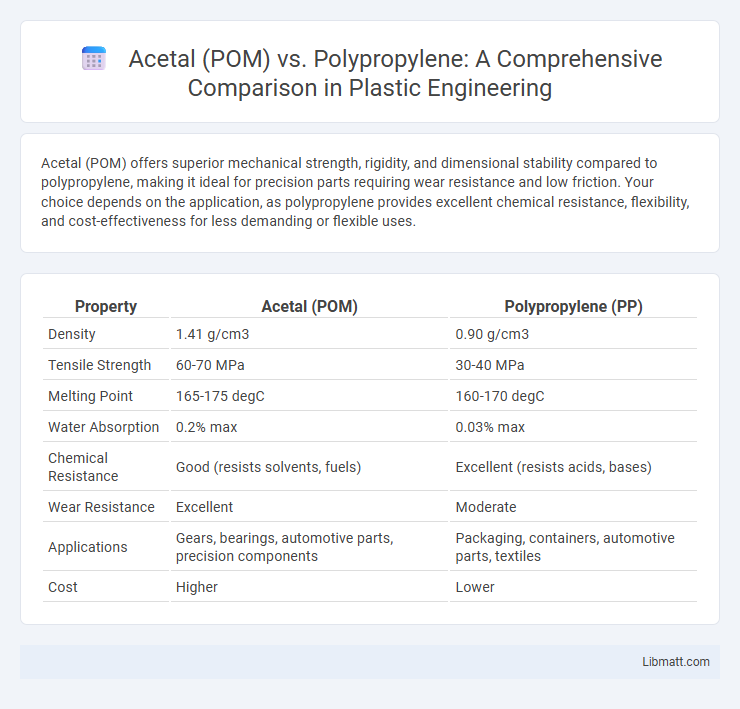 Acetal (POM) vs. Polypropylene: A Comprehensive Comparison in Plastic Engineering

Acetal (POM) offers superior mechanical strength, rigidity, and dimensional stability compared to polypropylene, making it ideal for precision parts requiring wear resistance and low friction. Your choice depends on the application, as polypropylene provides excellent chemical resistance, flexibility, and cost-effectiveness for less demanding or flexible uses.

| Property | Acetal (POM) | Polypropylene (PP) |
|---|---|---|
| Density | 1.41 g/cm3 | 0.90 g/cm3 |
| Tensile Strength | 60-70 MPa | 30-40 MPa |
| Melting Point | 165-175 degC | 160-170 degC |
| Water Absorption | 0.2% max | 0.03% max |
| Chemical Resistance | Good (resists solvents, fuels) | Excellent (resists acids, bases) |
| Wear Resistance | Excellent | Moderate |
| Applications | Gears, bearings, automotive parts, precision components | Packaging, containers, automotive parts, textiles |
| Cost | Higher | Lower |

Libmatt.com