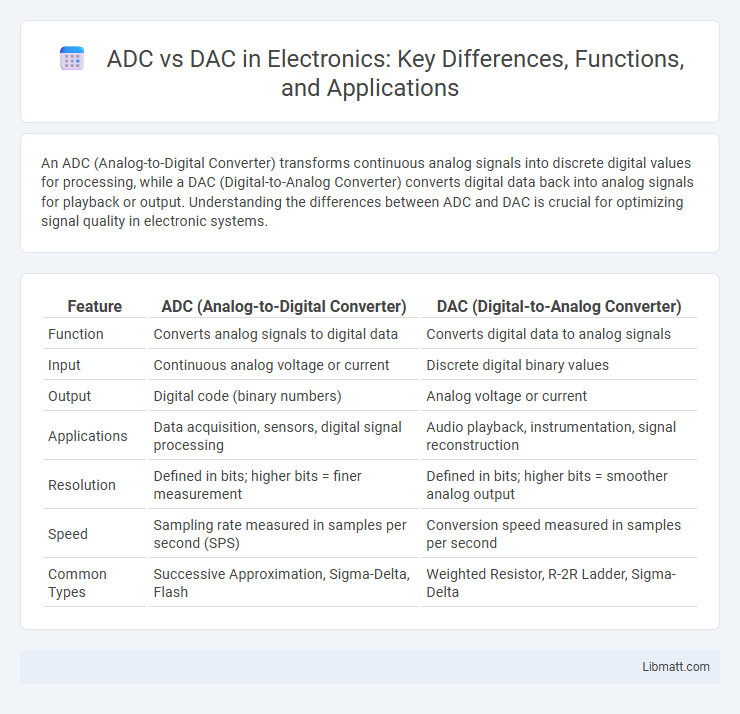 ADC vs DAC in Electronics: Key Differences, Functions, and Applications

An ADC (Analog-to-Digital Converter) transforms continuous analog signals into discrete digital values for processing, while a DAC (Digital-to-Analog Converter) converts digital data back into analog signals for playback or output. Understanding the differences between ADC and DAC is crucial for optimizing signal quality in electronic systems.

| Feature | ADC (Analog-to-Digital Converter) | DAC (Digital-to-Analog Converter) |
|---|---|---|
| Function | Converts analog signals to digital data | Converts digital data to analog signals |
| Input | Continuous analog voltage or current | Discrete digital binary values |
| Output | Digital code (binary numbers) | Analog voltage or current |
| Applications | Data acquisition, sensors, digital signal processing | Audio playback, instrumentation, signal reconstruction |
| Resolution | Defined in bits; higher bits = finer measurement | Defined in bits; higher bits = smoother analog output |
| Speed | Sampling rate measured in samples per second (SPS) | Conversion speed measured in samples per second |
| Common Types | Successive Approximation, Sigma-Delta, Flash | Weighted Resistor, R-2R Ladder, Sigma-Delta |

Libmatt.com