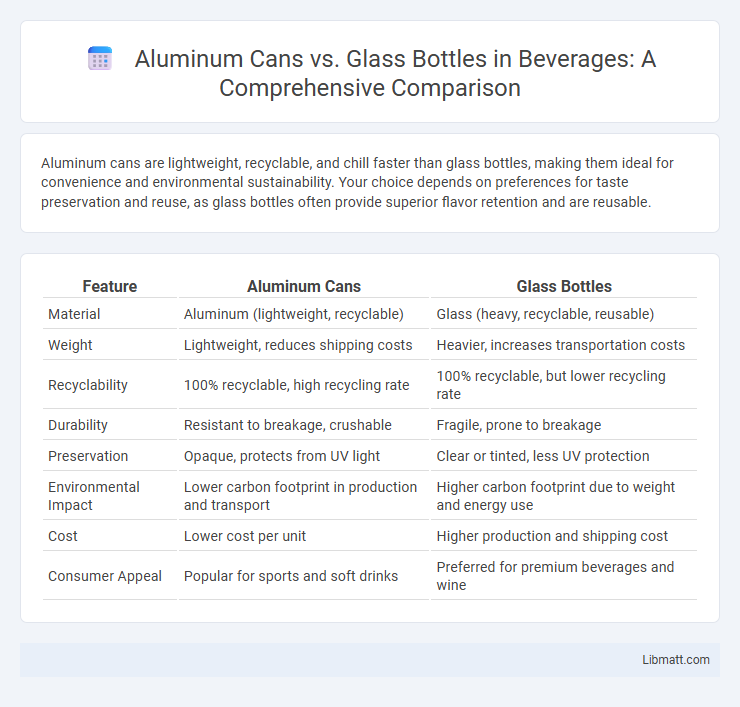 Aluminum Cans vs. Glass Bottles in Beverages: A Comprehensive Comparison

Aluminum cans are lightweight, recyclable, and chill faster than glass bottles, making them ideal for convenience and environmental sustainability. Your choice depends on preferences for taste preservation and reuse, as glass bottles often provide superior flavor retention and are reusable.

| Feature | Aluminum Cans | Glass Bottles |
|---|---|---|
| Material | Aluminum (lightweight, recyclable) | Glass (heavy, recyclable, reusable) |
| Weight | Lightweight, reduces shipping costs | Heavier, increases transportation costs |
| Recyclability | 100% recyclable, high recycling rate | 100% recyclable, but lower recycling rate |
| Durability | Resistant to breakage, crushable | Fragile, prone to breakage |
| Preservation | Opaque, protects from UV light | Clear or tinted, less UV protection |
| Environmental Impact | Lower carbon footprint in production and transport | Higher carbon footprint due to weight and energy use |
| Cost | Lower cost per unit | Higher production and shipping cost |
| Consumer Appeal | Popular for sports and soft drinks | Preferred for premium beverages and wine |

Libmatt.com