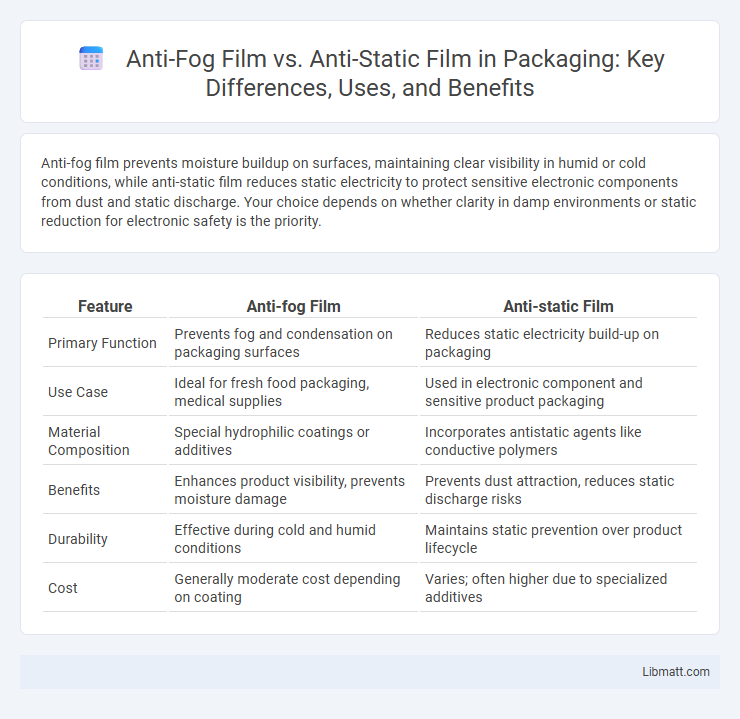 Anti-Fog Film vs. Anti-Static Film in Packaging: Key Differences, Uses, and Benefits

Anti-fog film prevents moisture buildup on surfaces, maintaining clear visibility in humid or cold conditions, while anti-static film reduces static electricity to protect sensitive electronic components from dust and static discharge. Your choice depends on whether clarity in damp environments or static reduction for electronic safety is the priority.

| Feature | Anti-fog Film | Anti-static Film |
|---|---|---|
| Primary Function | Prevents fog and condensation on packaging surfaces | Reduces static electricity build-up on packaging |
| Use Case | Ideal for fresh food packaging, medical supplies | Used in electronic component and sensitive product packaging |
| Material Composition | Special hydrophilic coatings or additives | Incorporates antistatic agents like conductive polymers |
| Benefits | Enhances product visibility, prevents moisture damage | Prevents dust attraction, reduces static discharge risks |
| Durability | Effective during cold and humid conditions | Maintains static prevention over product lifecycle |
| Cost | Generally moderate cost depending on coating | Varies; often higher due to specialized additives |

Libmatt.com