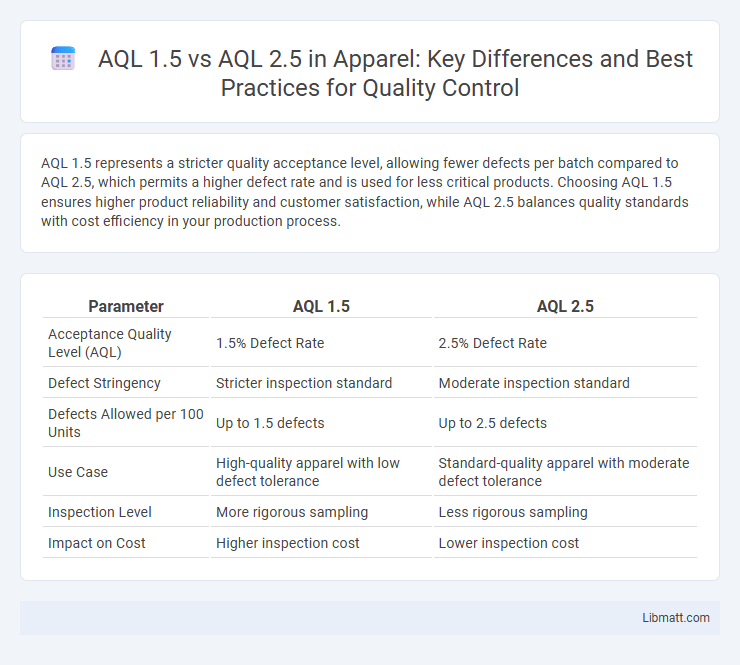 AQL 1.5 vs AQL 2.5 in Apparel: Key Differences and Best Practices for Quality Control

AQL 1.5 represents a stricter quality acceptance level, allowing fewer defects per batch compared to AQL 2.5, which permits a higher defect rate and is used for less critical products. Choosing AQL 1.5 ensures higher product reliability and customer satisfaction, while AQL 2.5 balances quality standards with cost efficiency in your production process.

| Parameter | AQL 1.5 | AQL 2.5 |
|---|---|---|
| Acceptance Quality Level (AQL) | 1.5% Defect Rate | 2.5% Defect Rate |
| Defect Stringency | Stricter inspection standard | Moderate inspection standard |
| Defects Allowed per 100 Units | Up to 1.5 defects | Up to 2.5 defects |
| Use Case | High-quality apparel with low defect tolerance | Standard-quality apparel with moderate defect tolerance |
| Inspection Level | More rigorous sampling | Less rigorous sampling |
| Impact on Cost | Higher inspection cost | Lower inspection cost |

Libmatt.com