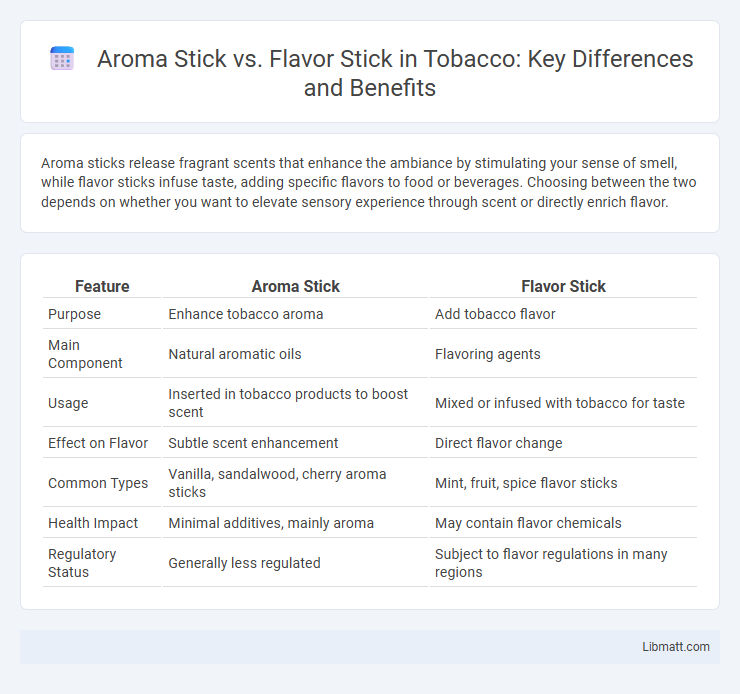 Aroma Stick vs. Flavor Stick in Tobacco: Key Differences and Benefits

Aroma sticks release fragrant scents that enhance the ambiance by stimulating your sense of smell, while flavor sticks infuse taste, adding specific flavors to food or beverages. Choosing between the two depends on whether you want to elevate sensory experience through scent or directly enrich flavor.

| Feature | Aroma Stick | Flavor Stick |
|---|---|---|
| Purpose | Enhance tobacco aroma | Add tobacco flavor |
| Main Component | Natural aromatic oils | Flavoring agents |
| Usage | Inserted in tobacco products to boost scent | Mixed or infused with tobacco for taste |
| Effect on Flavor | Subtle scent enhancement | Direct flavor change |
| Common Types | Vanilla, sandalwood, cherry aroma sticks | Mint, fruit, spice flavor sticks |
| Health Impact | Minimal additives, mainly aroma | May contain flavor chemicals |
| Regulatory Status | Generally less regulated | Subject to flavor regulations in many regions |

Libmatt.com