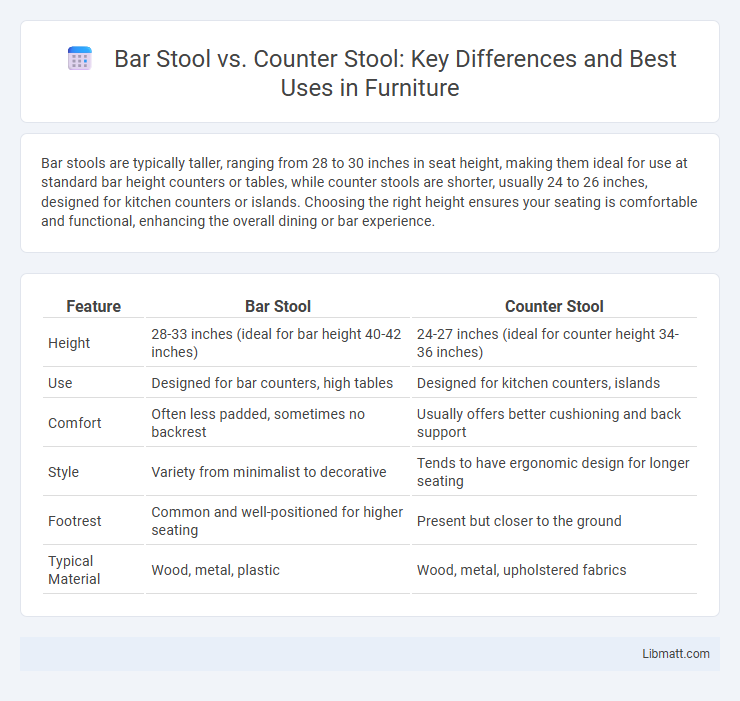 Bar Stool vs. Counter Stool: Key Differences and Best Uses in Furniture

Bar stools are typically taller, ranging from 28 to 30 inches in seat height, making them ideal for use at standard bar height counters or tables, while counter stools are shorter, usually 24 to 26 inches, designed for kitchen counters or islands. Choosing the right height ensures your seating is comfortable and functional, enhancing the overall dining or bar experience.

| Feature | Bar Stool | Counter Stool |
|---|---|---|
| Height | 28-33 inches (ideal for bar height 40-42 inches) | 24-27 inches (ideal for counter height 34-36 inches) |
| Use | Designed for bar counters, high tables | Designed for kitchen counters, islands |
| Comfort | Often less padded, sometimes no backrest | Usually offers better cushioning and back support |
| Style | Variety from minimalist to decorative | Tends to have ergonomic design for longer seating |
| Footrest | Common and well-positioned for higher seating | Present but closer to the ground |
| Typical Material | Wood, metal, plastic | Wood, metal, upholstered fabrics |

Libmatt.com