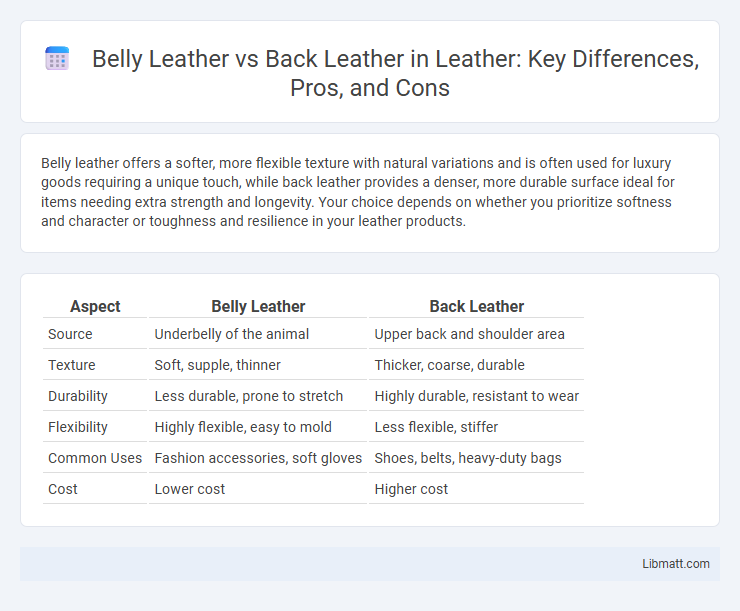 Belly Leather vs Back Leather in Leather: Key Differences, Pros, and Cons

Belly leather offers a softer, more flexible texture with natural variations and is often used for luxury goods requiring a unique touch, while back leather provides a denser, more durable surface ideal for items needing extra strength and longevity. Your choice depends on whether you prioritize softness and character or toughness and resilience in your leather products.

| Aspect | Belly Leather | Back Leather |
|---|---|---|
| Source | Underbelly of the animal | Upper back and shoulder area |
| Texture | Soft, supple, thinner | Thicker, coarse, durable |
| Durability | Less durable, prone to stretch | Highly durable, resistant to wear |
| Flexibility | Highly flexible, easy to mold | Less flexible, stiffer |
| Common Uses | Fashion accessories, soft gloves | Shoes, belts, heavy-duty bags |
| Cost | Lower cost | Higher cost |

Libmatt.com