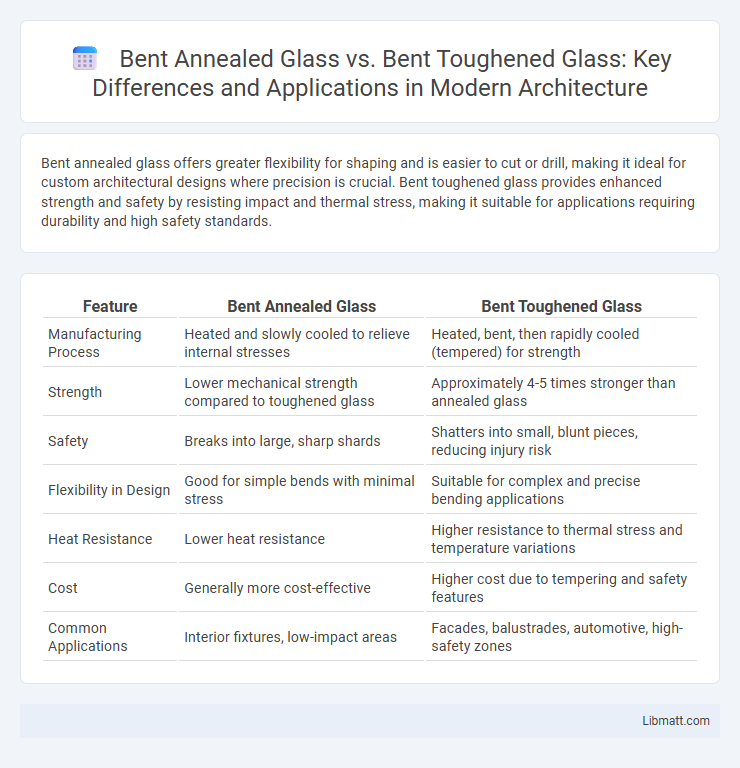 Bent Annealed Glass vs. Bent Toughened Glass: Key Differences and Applications in Modern Architecture

Bent annealed glass offers greater flexibility for shaping and is easier to cut or drill, making it ideal for custom architectural designs where precision is crucial. Bent toughened glass provides enhanced strength and safety by resisting impact and thermal stress, making it suitable for applications requiring durability and high safety standards.

| Feature | Bent Annealed Glass | Bent Toughened Glass |
|---|---|---|
| Manufacturing Process | Heated and slowly cooled to relieve internal stresses | Heated, bent, then rapidly cooled (tempered) for strength |
| Strength | Lower mechanical strength compared to toughened glass | Approximately 4-5 times stronger than annealed glass |
| Safety | Breaks into large, sharp shards | Shatters into small, blunt pieces, reducing injury risk |
| Flexibility in Design | Good for simple bends with minimal stress | Suitable for complex and precise bending applications |
| Heat Resistance | Lower heat resistance | Higher resistance to thermal stress and temperature variations |
| Cost | Generally more cost-effective | Higher cost due to tempering and safety features |
| Common Applications | Interior fixtures, low-impact areas | Facades, balustrades, automotive, high-safety zones |

Libmatt.com