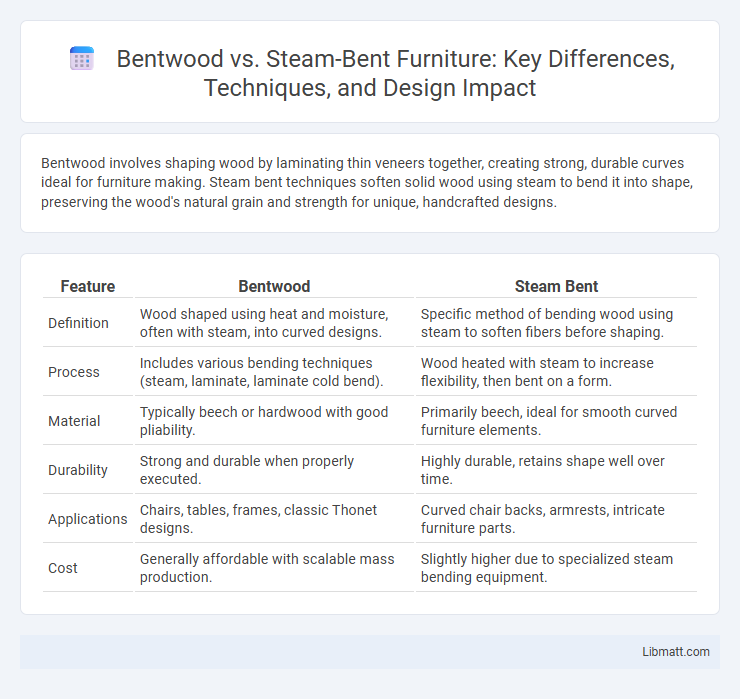 Bentwood vs. Steam-Bent Furniture: Key Differences, Techniques, and Design Impact

Bentwood involves shaping wood by laminating thin veneers together, creating strong, durable curves ideal for furniture making. Steam bent techniques soften solid wood using steam to bend it into shape, preserving the wood's natural grain and strength for unique, handcrafted designs.

| Feature | Bentwood | Steam Bent |
|---|---|---|
| Definition | Wood shaped using heat and moisture, often with steam, into curved designs. | Specific method of bending wood using steam to soften fibers before shaping. |
| Process | Includes various bending techniques (steam, laminate, laminate cold bend). | Wood heated with steam to increase flexibility, then bent on a form. |
| Material | Typically beech or hardwood with good pliability. | Primarily beech, ideal for smooth curved furniture elements. |
| Durability | Strong and durable when properly executed. | Highly durable, retains shape well over time. |
| Applications | Chairs, tables, frames, classic Thonet designs. | Curved chair backs, armrests, intricate furniture parts. |
| Cost | Generally affordable with scalable mass production. | Slightly higher due to specialized steam bending equipment. |

Libmatt.com