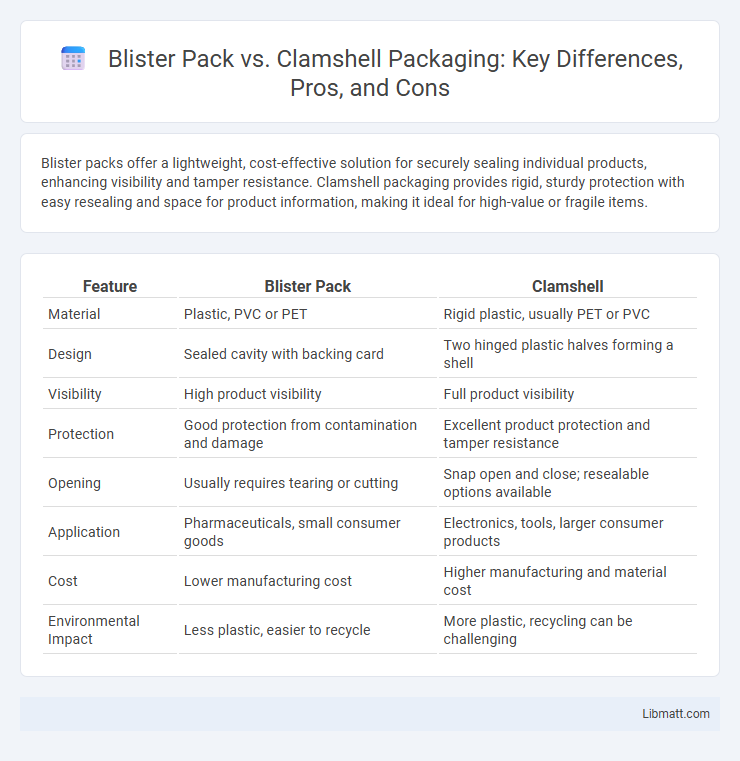 Blister Pack vs. Clamshell Packaging: Key Differences, Pros, and Cons

Blister packs offer a lightweight, cost-effective solution for securely sealing individual products, enhancing visibility and tamper resistance. Clamshell packaging provides rigid, sturdy protection with easy resealing and space for product information, making it ideal for high-value or fragile items.

| Feature | Blister Pack | Clamshell |
|---|---|---|
| Material | Plastic, PVC or PET | Rigid plastic, usually PET or PVC |
| Design | Sealed cavity with backing card | Two hinged plastic halves forming a shell |
| Visibility | High product visibility | Full product visibility |
| Protection | Good protection from contamination and damage | Excellent product protection and tamper resistance |
| Opening | Usually requires tearing or cutting | Snap open and close; resealable options available |
| Application | Pharmaceuticals, small consumer goods | Electronics, tools, larger consumer products |
| Cost | Lower manufacturing cost | Higher manufacturing and material cost |
| Environmental Impact | Less plastic, easier to recycle | More plastic, recycling can be challenging |

Libmatt.com