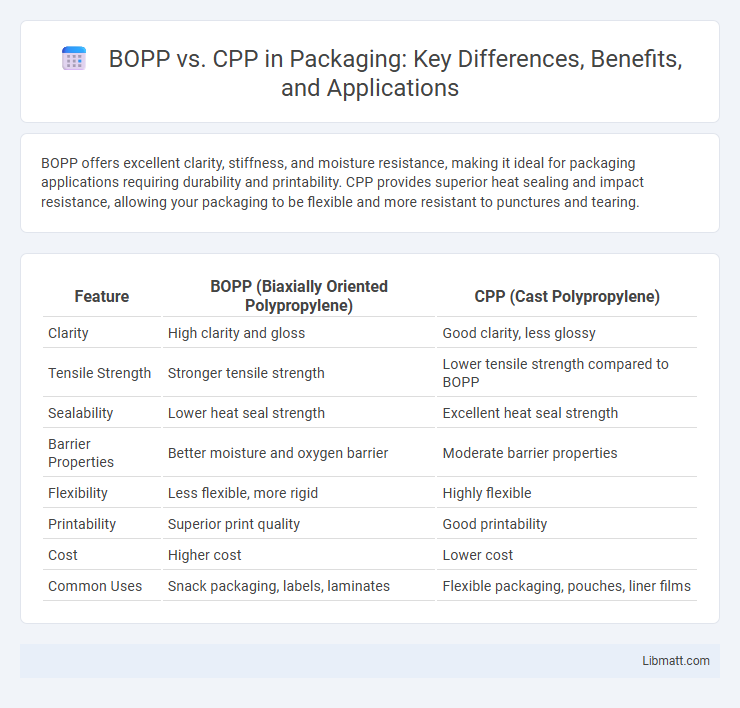 BOPP vs. CPP in Packaging: Key Differences, Benefits, and Applications

BOPP offers excellent clarity, stiffness, and moisture resistance, making it ideal for packaging applications requiring durability and printability. CPP provides superior heat sealing and impact resistance, allowing your packaging to be flexible and more resistant to punctures and tearing.

| Feature | BOPP (Biaxially Oriented Polypropylene) | CPP (Cast Polypropylene) |
|---|---|---|
| Clarity | High clarity and gloss | Good clarity, less glossy |
| Tensile Strength | Stronger tensile strength | Lower tensile strength compared to BOPP |
| Sealability | Lower heat seal strength | Excellent heat seal strength |
| Barrier Properties | Better moisture and oxygen barrier | Moderate barrier properties |
| Flexibility | Less flexible, more rigid | Highly flexible |
| Printability | Superior print quality | Good printability |
| Cost | Higher cost | Lower cost |
| Common Uses | Snack packaging, labels, laminates | Flexible packaging, pouches, liner films |

Libmatt.com