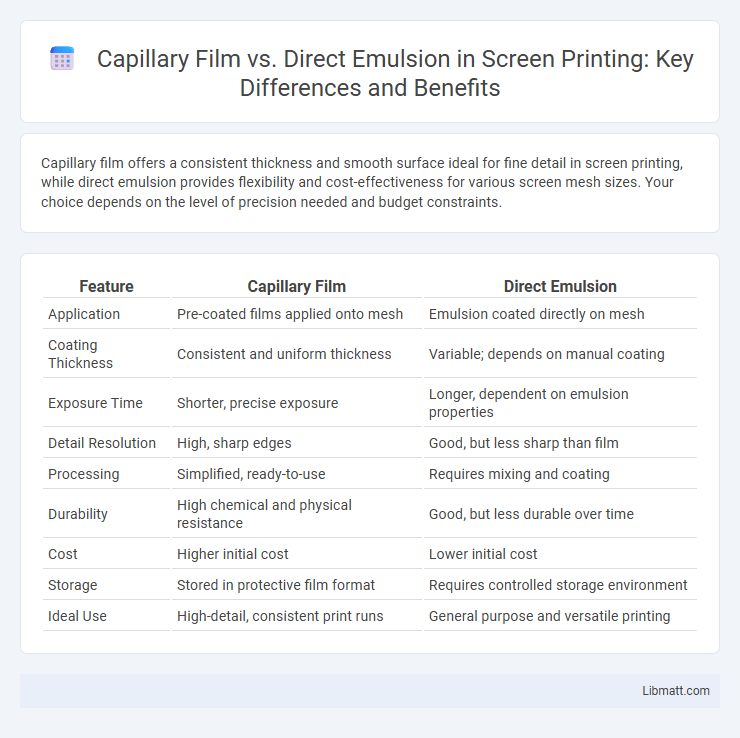 Capillary Film vs. Direct Emulsion in Screen Printing: Key Differences and Benefits

Capillary film offers a consistent thickness and smooth surface ideal for fine detail in screen printing, while direct emulsion provides flexibility and cost-effectiveness for various screen mesh sizes. Your choice depends on the level of precision needed and budget constraints.

| Feature | Capillary Film | Direct Emulsion |
|---|---|---|
| Application | Pre-coated films applied onto mesh | Emulsion coated directly on mesh |
| Coating Thickness | Consistent and uniform thickness | Variable; depends on manual coating |
| Exposure Time | Shorter, precise exposure | Longer, dependent on emulsion properties |
| Detail Resolution | High, sharp edges | Good, but less sharp than film |
| Processing | Simplified, ready-to-use | Requires mixing and coating |
| Durability | High chemical and physical resistance | Good, but less durable over time |
| Cost | Higher initial cost | Lower initial cost |
| Storage | Stored in protective film format | Requires controlled storage environment |
| Ideal Use | High-detail, consistent print runs | General purpose and versatile printing |

Libmatt.com