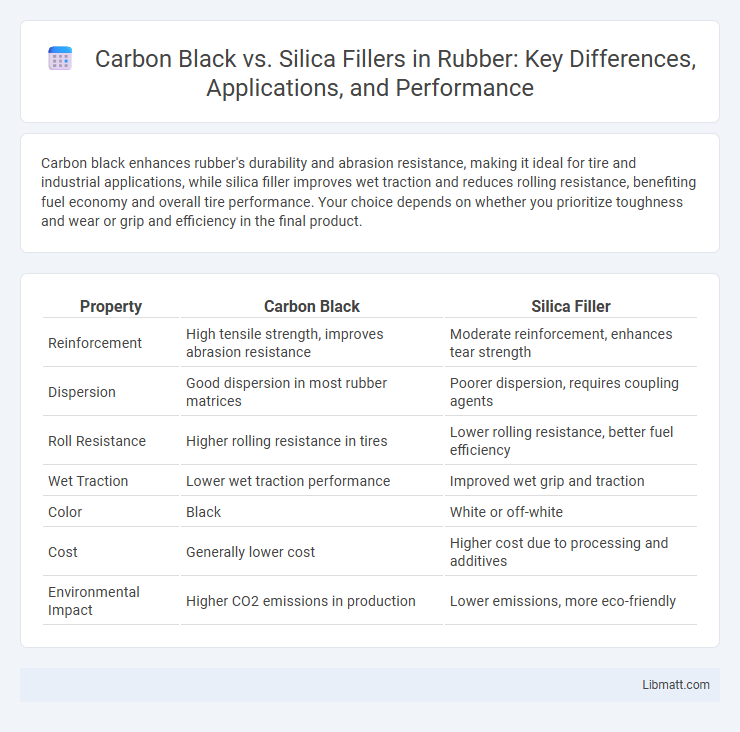 Carbon Black vs. Silica Fillers in Rubber: Key Differences, Applications, and Performance

Carbon black enhances rubber's durability and abrasion resistance, making it ideal for tire and industrial applications, while silica filler improves wet traction and reduces rolling resistance, benefiting fuel economy and overall tire performance. Your choice depends on whether you prioritize toughness and wear or grip and efficiency in the final product.

| Property | Carbon Black | Silica Filler |
|---|---|---|
| Reinforcement | High tensile strength, improves abrasion resistance | Moderate reinforcement, enhances tear strength |
| Dispersion | Good dispersion in most rubber matrices | Poorer dispersion, requires coupling agents |
| Roll Resistance | Higher rolling resistance in tires | Lower rolling resistance, better fuel efficiency |
| Wet Traction | Lower wet traction performance | Improved wet grip and traction |
| Color | Black | White or off-white |
| Cost | Generally lower cost | Higher cost due to processing and additives |
| Environmental Impact | Higher CO2 emissions in production | Lower emissions, more eco-friendly |

Libmatt.com