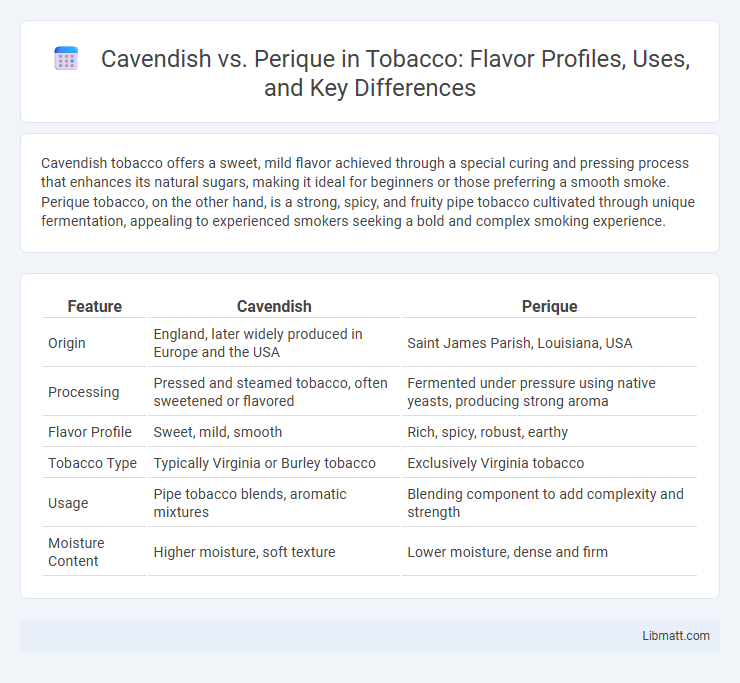 Cavendish vs. Perique in Tobacco: Flavor Profiles, Uses, and Key Differences

Cavendish tobacco offers a sweet, mild flavor achieved through a special curing and pressing process that enhances its natural sugars, making it ideal for beginners or those preferring a smooth smoke. Perique tobacco, on the other hand, is a strong, spicy, and fruity pipe tobacco cultivated through unique fermentation, appealing to experienced smokers seeking a bold and complex smoking experience.

| Feature | Cavendish | Perique |
|---|---|---|
| Origin | England, later widely produced in Europe and the USA | Saint James Parish, Louisiana, USA |
| Processing | Pressed and steamed tobacco, often sweetened or flavored | Fermented under pressure using native yeasts, producing strong aroma |
| Flavor Profile | Sweet, mild, smooth | Rich, spicy, robust, earthy |
| Tobacco Type | Typically Virginia or Burley tobacco | Exclusively Virginia tobacco |
| Usage | Pipe tobacco blends, aromatic mixtures | Blending component to add complexity and strength |
| Moisture Content | Higher moisture, soft texture | Lower moisture, dense and firm |

Libmatt.com