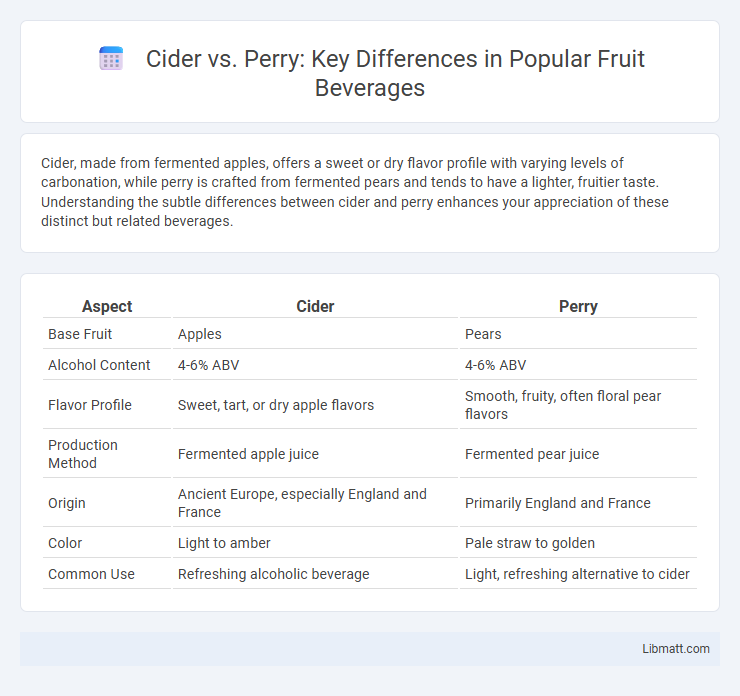 Cider vs. Perry: Key Differences in Popular Fruit Beverages

Cider, made from fermented apples, offers a sweet or dry flavor profile with varying levels of carbonation, while perry is crafted from fermented pears and tends to have a lighter, fruitier taste. Understanding the subtle differences between cider and perry enhances your appreciation of these distinct but related beverages.

| Aspect | Cider | Perry |
|---|---|---|
| Base Fruit | Apples | Pears |
| Alcohol Content | 4-6% ABV | 4-6% ABV |
| Flavor Profile | Sweet, tart, or dry apple flavors | Smooth, fruity, often floral pear flavors |
| Production Method | Fermented apple juice | Fermented pear juice |
| Origin | Ancient Europe, especially England and France | Primarily England and France |
| Color | Light to amber | Pale straw to golden |
| Common Use | Refreshing alcoholic beverage | Light, refreshing alternative to cider |

Libmatt.com