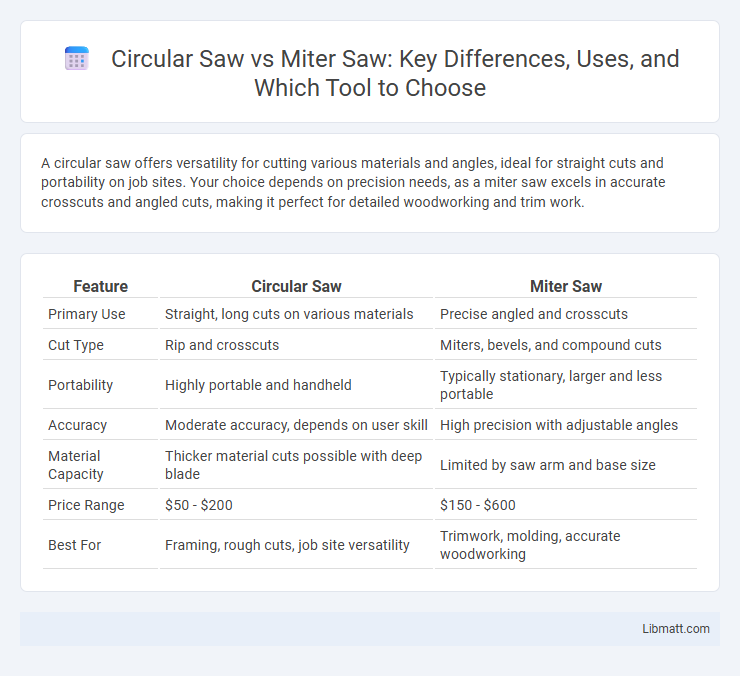 Circular Saw vs Miter Saw: Key Differences, Uses, and Which Tool to Choose

A circular saw offers versatility for cutting various materials and angles, ideal for straight cuts and portability on job sites. Your choice depends on precision needs, as a miter saw excels in accurate crosscuts and angled cuts, making it perfect for detailed woodworking and trim work.

| Feature | Circular Saw | Miter Saw |
|---|---|---|
| Primary Use | Straight, long cuts on various materials | Precise angled and crosscuts |
| Cut Type | Rip and crosscuts | Miters, bevels, and compound cuts |
| Portability | Highly portable and handheld | Typically stationary, larger and less portable |
| Accuracy | Moderate accuracy, depends on user skill | High precision with adjustable angles |
| Material Capacity | Thicker material cuts possible with deep blade | Limited by saw arm and base size |
| Price Range | \$50 - \$200 | \$150 - \$600 |
| Best For | Framing, rough cuts, job site versatility | Trimwork, molding, accurate woodworking |

Libmatt.com