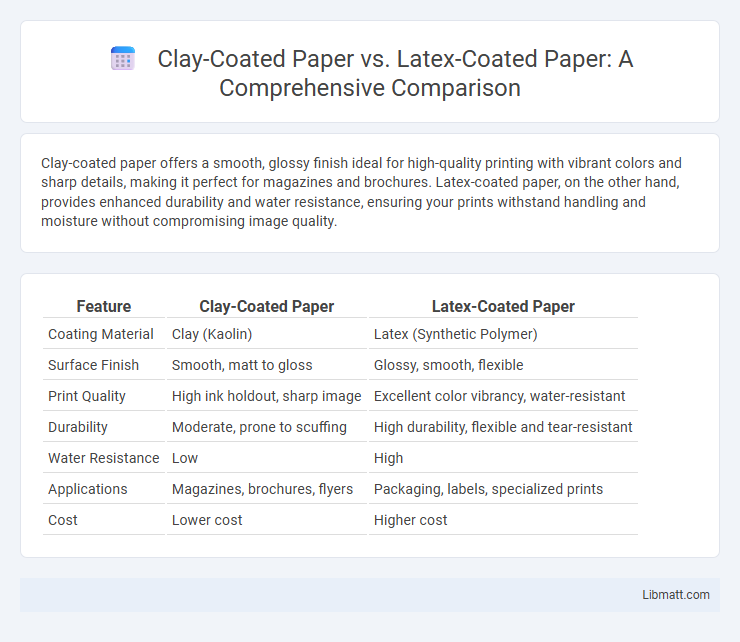 Clay-Coated Paper vs. Latex-Coated Paper: A Comprehensive Comparison

Clay-coated paper offers a smooth, glossy finish ideal for high-quality printing with vibrant colors and sharp details, making it perfect for magazines and brochures. Latex-coated paper, on the other hand, provides enhanced durability and water resistance, ensuring your prints withstand handling and moisture without compromising image quality.

| Feature | Clay-Coated Paper | Latex-Coated Paper |
|---|---|---|
| Coating Material | Clay (Kaolin) | Latex (Synthetic Polymer) |
| Surface Finish | Smooth, matt to gloss | Glossy, smooth, flexible |
| Print Quality | High ink holdout, sharp image | Excellent color vibrancy, water-resistant |
| Durability | Moderate, prone to scuffing | High durability, flexible and tear-resistant |
| Water Resistance | Low | High |
| Applications | Magazines, brochures, flyers | Packaging, labels, specialized prints |
| Cost | Lower cost | Higher cost |

Libmatt.com