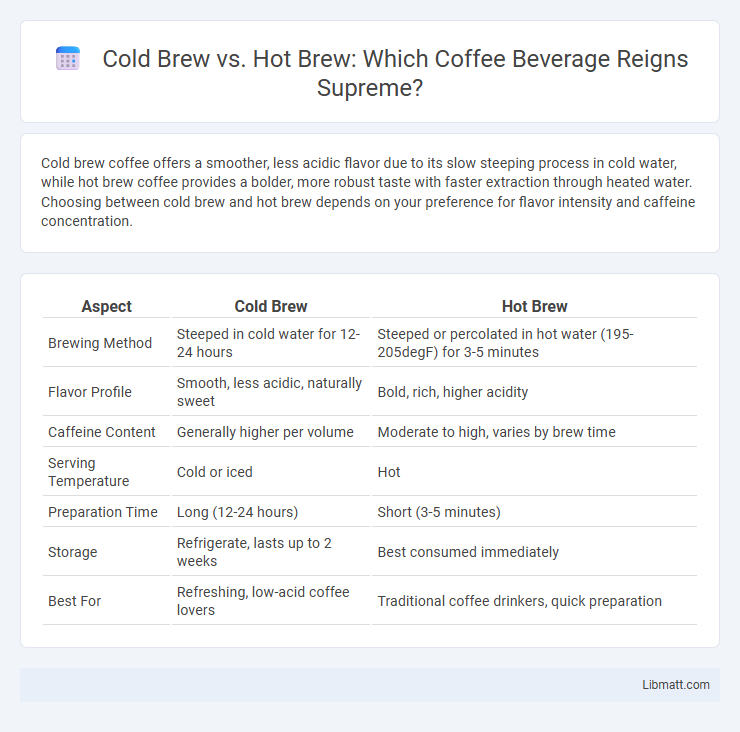 Cold Brew vs. Hot Brew: Which Coffee Beverage Reigns Supreme?

Cold brew coffee offers a smoother, less acidic flavor due to its slow steeping process in cold water, while hot brew coffee provides a bolder, more robust taste with faster extraction through heated water. Choosing between cold brew and hot brew depends on your preference for flavor intensity and caffeine concentration.

| Aspect | Cold Brew | Hot Brew |
|---|---|---|
| Brewing Method | Steeped in cold water for 12-24 hours | Steeped or percolated in hot water (195-205degF) for 3-5 minutes |
| Flavor Profile | Smooth, less acidic, naturally sweet | Bold, rich, higher acidity |
| Caffeine Content | Generally higher per volume | Moderate to high, varies by brew time |
| Serving Temperature | Cold or iced | Hot |
| Preparation Time | Long (12-24 hours) | Short (3-5 minutes) |
| Storage | Refrigerate, lasts up to 2 weeks | Best consumed immediately |
| Best For | Refreshing, low-acid coffee lovers | Traditional coffee drinkers, quick preparation |

Libmatt.com