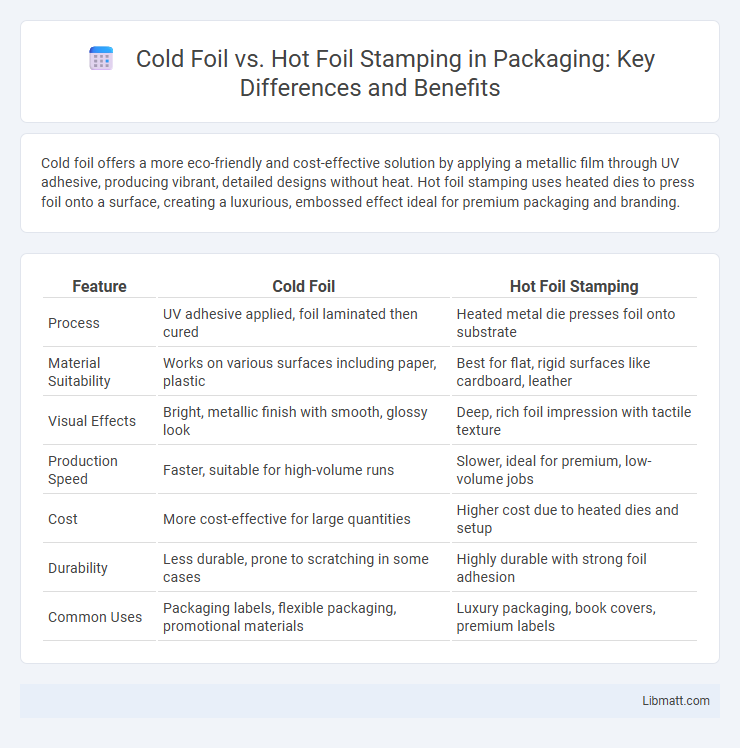 Cold Foil vs. Hot Foil Stamping in Packaging: Key Differences and Benefits

Cold foil offers a more eco-friendly and cost-effective solution by applying a metallic film through UV adhesive, producing vibrant, detailed designs without heat. Hot foil stamping uses heated dies to press foil onto a surface, creating a luxurious, embossed effect ideal for premium packaging and branding.

| Feature | Cold Foil | Hot Foil Stamping |
|---|---|---|
| Process | UV adhesive applied, foil laminated then cured | Heated metal die presses foil onto substrate |
| Material Suitability | Works on various surfaces including paper, plastic | Best for flat, rigid surfaces like cardboard, leather |
| Visual Effects | Bright, metallic finish with smooth, glossy look | Deep, rich foil impression with tactile texture |
| Production Speed | Faster, suitable for high-volume runs | Slower, ideal for premium, low-volume jobs |
| Cost | More cost-effective for large quantities | Higher cost due to heated dies and setup |
| Durability | Less durable, prone to scratching in some cases | Highly durable with strong foil adhesion |
| Common Uses | Packaging labels, flexible packaging, promotional materials | Luxury packaging, book covers, premium labels |

Libmatt.com