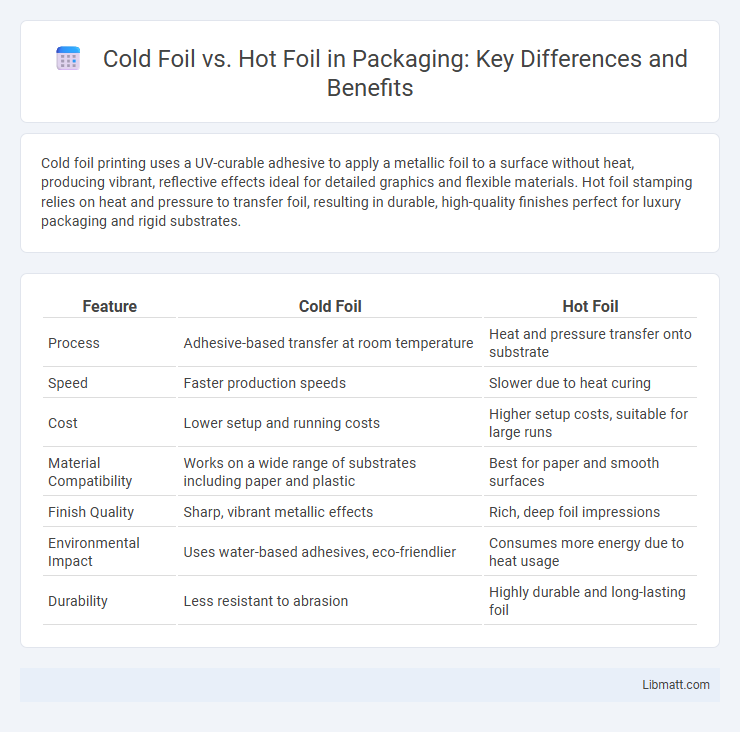 Cold Foil vs. Hot Foil in Packaging: Key Differences and Benefits

Cold foil printing uses a UV-curable adhesive to apply a metallic foil to a surface without heat, producing vibrant, reflective effects ideal for detailed graphics and flexible materials. Hot foil stamping relies on heat and pressure to transfer foil, resulting in durable, high-quality finishes perfect for luxury packaging and rigid substrates.

| Feature | Cold Foil | Hot Foil |
|---|---|---|
| Process | Adhesive-based transfer at room temperature | Heat and pressure transfer onto substrate |
| Speed | Faster production speeds | Slower due to heat curing |
| Cost | Lower setup and running costs | Higher setup costs, suitable for large runs |
| Material Compatibility | Works on a wide range of substrates including paper and plastic | Best for paper and smooth surfaces |
| Finish Quality | Sharp, vibrant metallic effects | Rich, deep foil impressions |
| Environmental Impact | Uses water-based adhesives, eco-friendlier | Consumes more energy due to heat usage |
| Durability | Less resistant to abrasion | Highly durable and long-lasting foil |

Libmatt.com