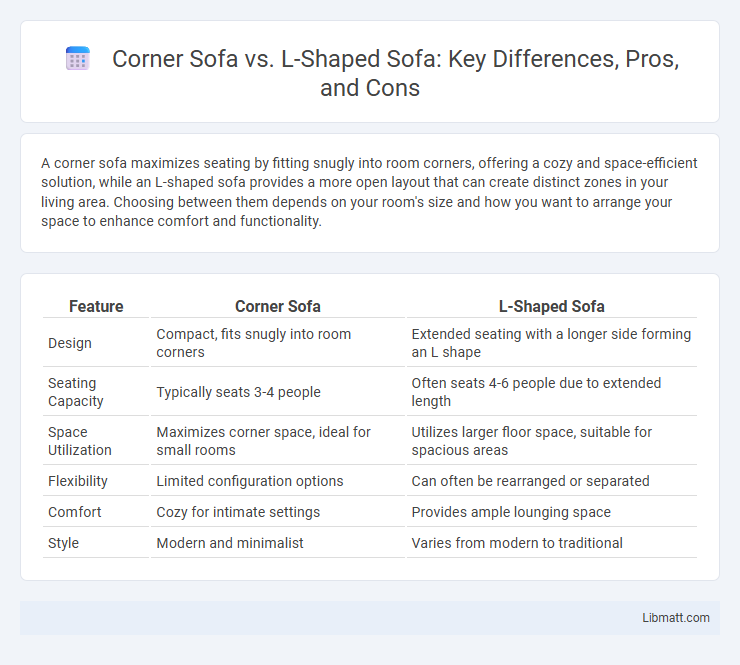 Corner Sofa vs. L-Shaped Sofa: Key Differences, Pros, and Cons

A corner sofa maximizes seating by fitting snugly into room corners, offering a cozy and space-efficient solution, while an L-shaped sofa provides a more open layout that can create distinct zones in your living area. Choosing between them depends on your room's size and how you want to arrange your space to enhance comfort and functionality.

| Feature | Corner Sofa | L-Shaped Sofa |
|---|---|---|
| Design | Compact, fits snugly into room corners | Extended seating with a longer side forming an L shape |
| Seating Capacity | Typically seats 3-4 people | Often seats 4-6 people due to extended length |
| Space Utilization | Maximizes corner space, ideal for small rooms | Utilizes larger floor space, suitable for spacious areas |
| Flexibility | Limited configuration options | Can often be rearranged or separated |
| Comfort | Cozy for intimate settings | Provides ample lounging space |
| Style | Modern and minimalist | Varies from modern to traditional |

Libmatt.com