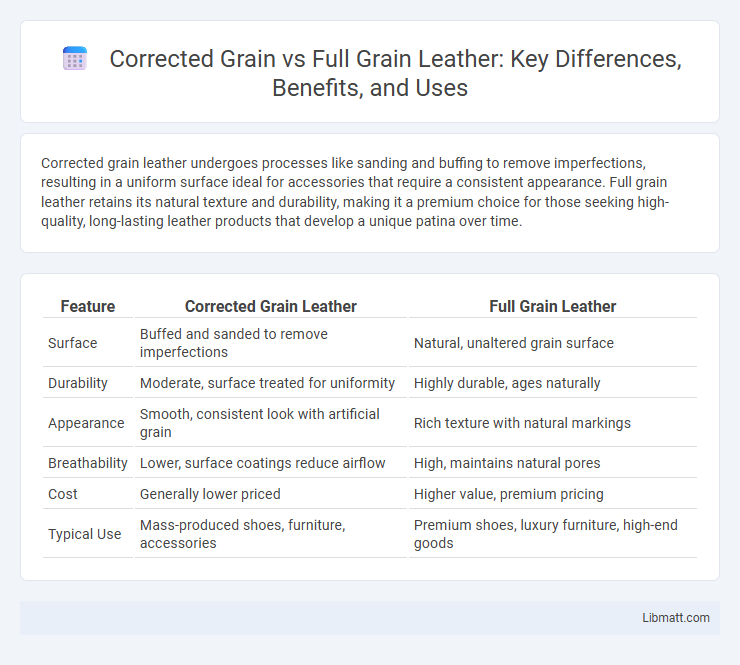 Corrected Grain vs Full Grain Leather: Key Differences, Benefits, and Uses

Corrected grain leather undergoes processes like sanding and buffing to remove imperfections, resulting in a uniform surface ideal for accessories that require a consistent appearance. Full grain leather retains its natural texture and durability, making it a premium choice for those seeking high-quality, long-lasting leather products that develop a unique patina over time.

| Feature | Corrected Grain Leather | Full Grain Leather |
|---|---|---|
| Surface | Buffed and sanded to remove imperfections | Natural, unaltered grain surface |
| Durability | Moderate, surface treated for uniformity | Highly durable, ages naturally |
| Appearance | Smooth, consistent look with artificial grain | Rich texture with natural markings |
| Breathability | Lower, surface coatings reduce airflow | High, maintains natural pores |
| Cost | Generally lower priced | Higher value, premium pricing |
| Typical Use | Mass-produced shoes, furniture, accessories | Premium shoes, luxury furniture, high-end goods |

Libmatt.com