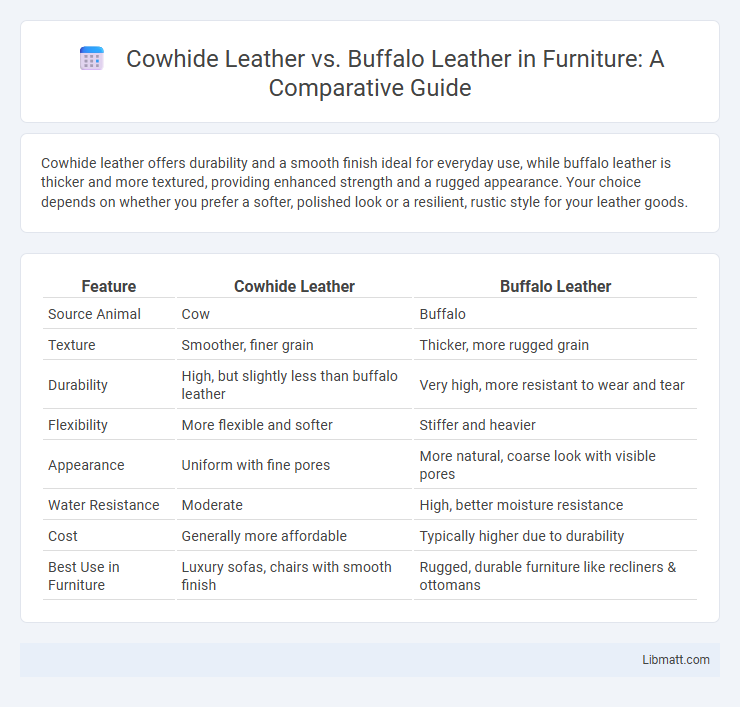 Cowhide Leather vs. Buffalo Leather in Furniture: A Comparative Guide

Cowhide leather offers durability and a smooth finish ideal for everyday use, while buffalo leather is thicker and more textured, providing enhanced strength and a rugged appearance. Your choice depends on whether you prefer a softer, polished look or a resilient, rustic style for your leather goods.

| Feature | Cowhide Leather | Buffalo Leather |
|---|---|---|
| Source Animal | Cow | Buffalo |
| Texture | Smoother, finer grain | Thicker, more rugged grain |
| Durability | High, but slightly less than buffalo leather | Very high, more resistant to wear and tear |
| Flexibility | More flexible and softer | Stiffer and heavier |
| Appearance | Uniform with fine pores | More natural, coarse look with visible pores |
| Water Resistance | Moderate | High, better moisture resistance |
| Cost | Generally more affordable | Typically higher due to durability |
| Best Use in Furniture | Luxury sofas, chairs with smooth finish | Rugged, durable furniture like recliners & ottomans |

Libmatt.com