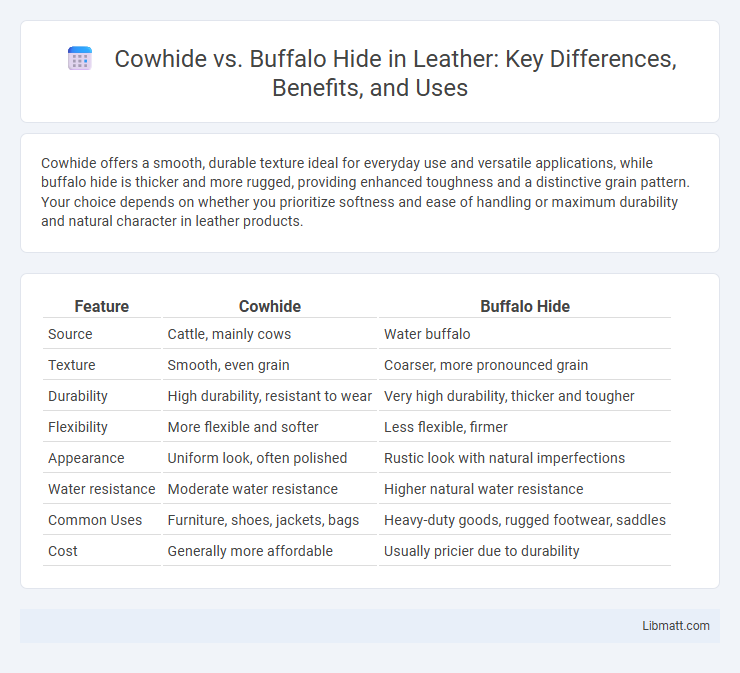 Cowhide vs. Buffalo Hide in Leather: Key Differences, Benefits, and Uses

Cowhide offers a smooth, durable texture ideal for everyday use and versatile applications, while buffalo hide is thicker and more rugged, providing enhanced toughness and a distinctive grain pattern. Your choice depends on whether you prioritize softness and ease of handling or maximum durability and natural character in leather products.

| Feature | Cowhide | Buffalo Hide |
|---|---|---|
| Source | Cattle, mainly cows | Water buffalo |
| Texture | Smooth, even grain | Coarser, more pronounced grain |
| Durability | High durability, resistant to wear | Very high durability, thicker and tougher |
| Flexibility | More flexible and softer | Less flexible, firmer |
| Appearance | Uniform look, often polished | Rustic look with natural imperfections |
| Water resistance | Moderate water resistance | Higher natural water resistance |
| Common Uses | Furniture, shoes, jackets, bags | Heavy-duty goods, rugged footwear, saddles |
| Cost | Generally more affordable | Usually pricier due to durability |

Libmatt.com