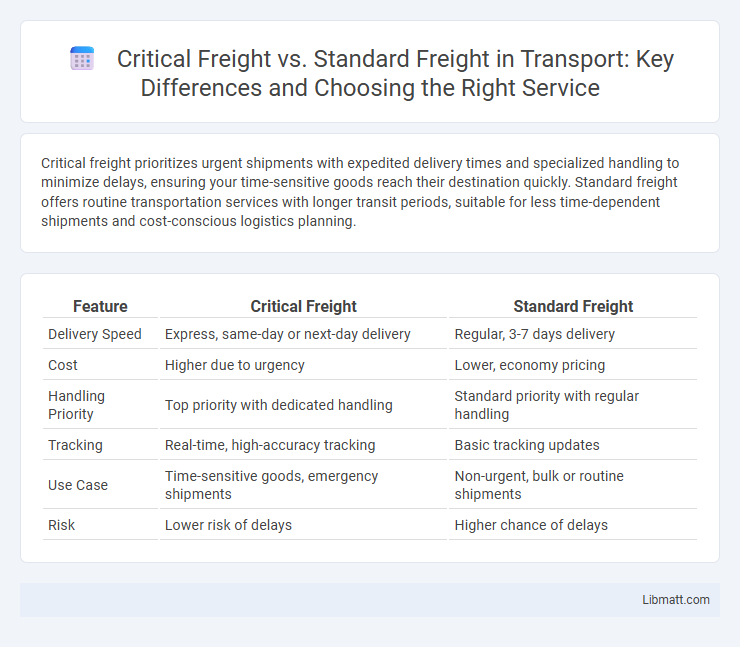 Critical Freight vs. Standard Freight in Transport: Key Differences and Choosing the Right Service

Critical freight prioritizes urgent shipments with expedited delivery times and specialized handling to minimize delays, ensuring your time-sensitive goods reach their destination quickly. Standard freight offers routine transportation services with longer transit periods, suitable for less time-dependent shipments and cost-conscious logistics planning.

| Feature | Critical Freight | Standard Freight |
|---|---|---|
| Delivery Speed | Express, same-day or next-day delivery | Regular, 3-7 days delivery |
| Cost | Higher due to urgency | Lower, economy pricing |
| Handling Priority | Top priority with dedicated handling | Standard priority with regular handling |
| Tracking | Real-time, high-accuracy tracking | Basic tracking updates |
| Use Case | Time-sensitive goods, emergency shipments | Non-urgent, bulk or routine shipments |
| Risk | Lower risk of delays | Higher chance of delays |

Libmatt.com