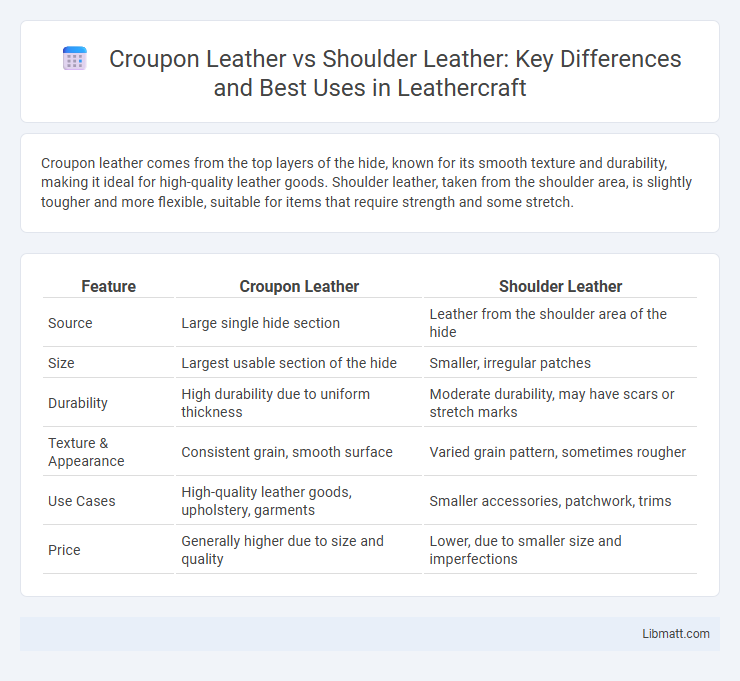 Croupon Leather vs Shoulder Leather: Key Differences and Best Uses in Leathercraft

Croupon leather comes from the top layers of the hide, known for its smooth texture and durability, making it ideal for high-quality leather goods. Shoulder leather, taken from the shoulder area, is slightly tougher and more flexible, suitable for items that require strength and some stretch.

| Feature | Croupon Leather | Shoulder Leather |
|---|---|---|
| Source | Large single hide section | Leather from the shoulder area of the hide |
| Size | Largest usable section of the hide | Smaller, irregular patches |
| Durability | High durability due to uniform thickness | Moderate durability, may have scars or stretch marks |
| Texture & Appearance | Consistent grain, smooth surface | Varied grain pattern, sometimes rougher |
| Use Cases | High-quality leather goods, upholstery, garments | Smaller accessories, patchwork, trims |
| Price | Generally higher due to size and quality | Lower, due to smaller size and imperfections |

Libmatt.com