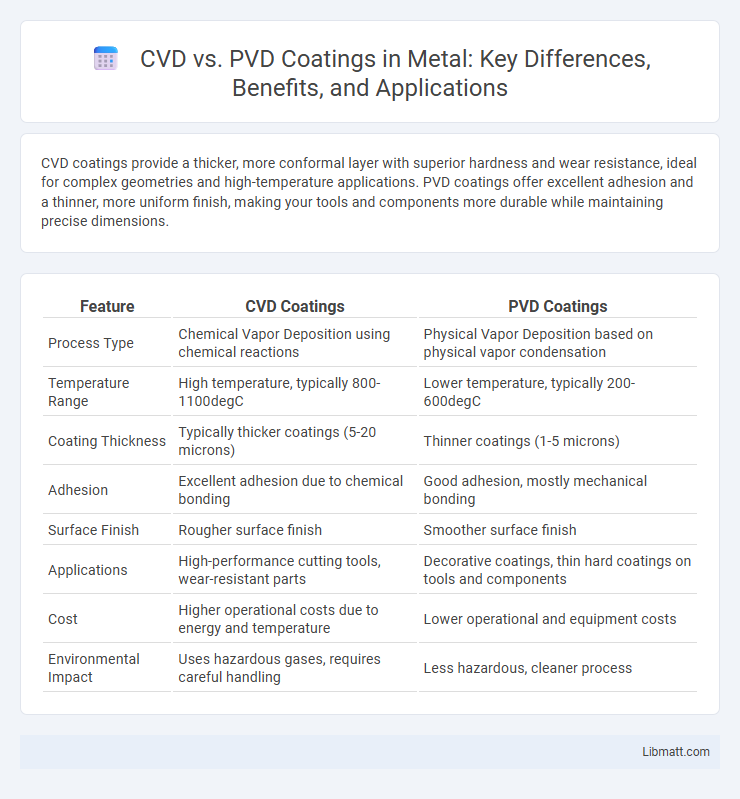 CVD vs. PVD Coatings in Metal: Key Differences, Benefits, and Applications

CVD coatings provide a thicker, more conformal layer with superior hardness and wear resistance, ideal for complex geometries and high-temperature applications. PVD coatings offer excellent adhesion and a thinner, more uniform finish, making your tools and components more durable while maintaining precise dimensions.

| Feature | CVD Coatings | PVD Coatings |
|---|---|---|
| Process Type | Chemical Vapor Deposition using chemical reactions | Physical Vapor Deposition based on physical vapor condensation |
| Temperature Range | High temperature, typically 800-1100degC | Lower temperature, typically 200-600degC |
| Coating Thickness | Typically thicker coatings (5-20 microns) | Thinner coatings (1-5 microns) |
| Adhesion | Excellent adhesion due to chemical bonding | Good adhesion, mostly mechanical bonding |
| Surface Finish | Rougher surface finish | Smoother surface finish |
| Applications | High-performance cutting tools, wear-resistant parts | Decorative coatings, thin hard coatings on tools and components |
| Cost | Higher operational costs due to energy and temperature | Lower operational and equipment costs |
| Environmental Impact | Uses hazardous gases, requires careful handling | Less hazardous, cleaner process |

Libmatt.com