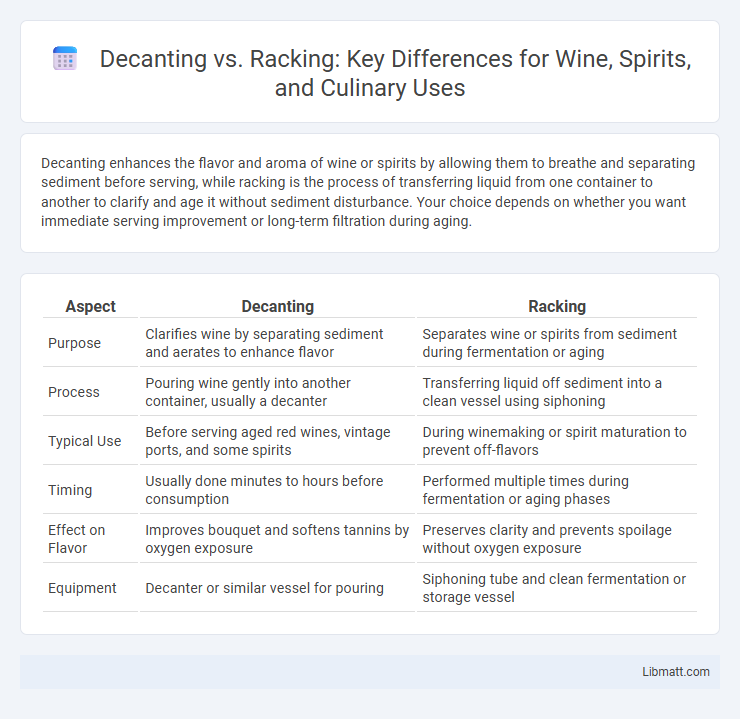 Decanting vs. Racking: Key Differences for Wine, Spirits, and Culinary Uses

Decanting enhances the flavor and aroma of wine or spirits by allowing them to breathe and separating sediment before serving, while racking is the process of transferring liquid from one container to another to clarify and age it without sediment disturbance. Your choice depends on whether you want immediate serving improvement or long-term filtration during aging.

| Aspect | Decanting | Racking |
|---|---|---|
| Purpose | Clarifies wine by separating sediment and aerates to enhance flavor | Separates wine or spirits from sediment during fermentation or aging |
| Process | Pouring wine gently into another container, usually a decanter | Transferring liquid off sediment into a clean vessel using siphoning |
| Typical Use | Before serving aged red wines, vintage ports, and some spirits | During winemaking or spirit maturation to prevent off-flavors |
| Timing | Usually done minutes to hours before consumption | Performed multiple times during fermentation or aging phases |
| Effect on Flavor | Improves bouquet and softens tannins by oxygen exposure | Preserves clarity and prevents spoilage without oxygen exposure |
| Equipment | Decanter or similar vessel for pouring | Siphoning tube and clean fermentation or storage vessel |

Libmatt.com