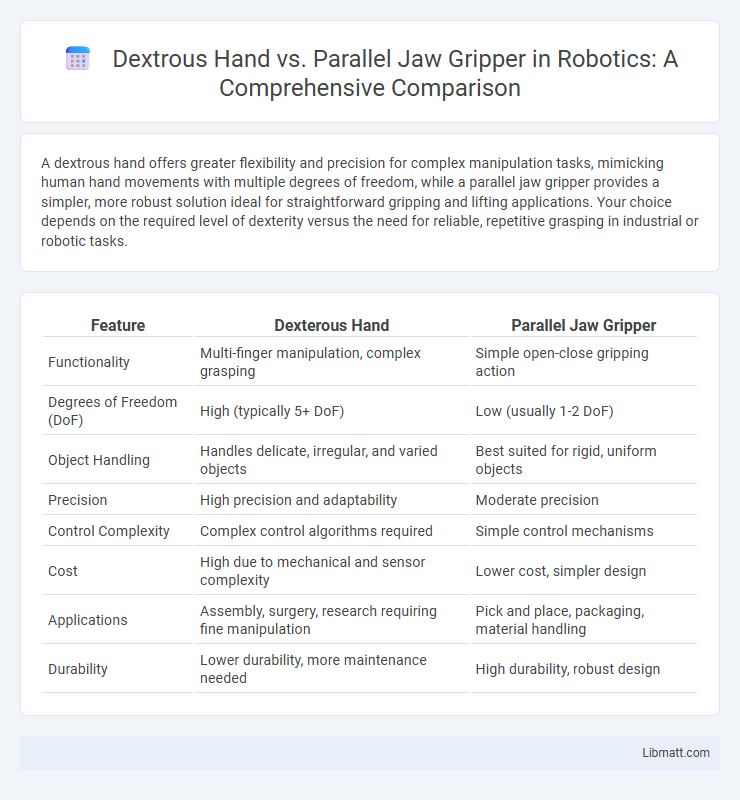 Dextrous Hand vs. Parallel Jaw Gripper in Robotics: A Comprehensive Comparison

A dextrous hand offers greater flexibility and precision for complex manipulation tasks, mimicking human hand movements with multiple degrees of freedom, while a parallel jaw gripper provides a simpler, more robust solution ideal for straightforward gripping and lifting applications. Your choice depends on the required level of dexterity versus the need for reliable, repetitive grasping in industrial or robotic tasks.

| Feature | Dexterous Hand | Parallel Jaw Gripper |
|---|---|---|
| Functionality | Multi-finger manipulation, complex grasping | Simple open-close gripping action |
| Degrees of Freedom (DoF) | High (typically 5+ DoF) | Low (usually 1-2 DoF) |
| Object Handling | Handles delicate, irregular, and varied objects | Best suited for rigid, uniform objects |
| Precision | High precision and adaptability | Moderate precision |
| Control Complexity | Complex control algorithms required | Simple control mechanisms |
| Cost | High due to mechanical and sensor complexity | Lower cost, simpler design |
| Applications | Assembly, surgery, research requiring fine manipulation | Pick and place, packaging, material handling |
| Durability | Lower durability, more maintenance needed | High durability, robust design |

Libmatt.com