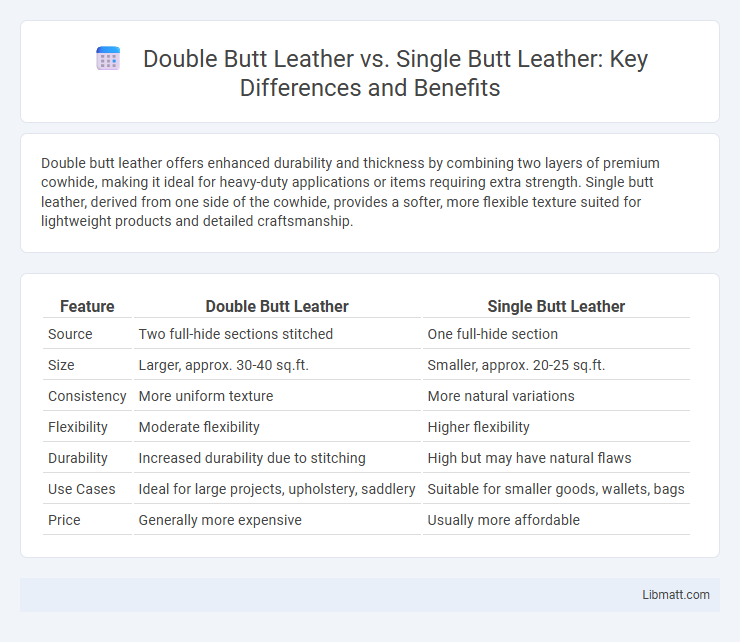 Double Butt Leather vs. Single Butt Leather: Key Differences and Benefits

Double butt leather offers enhanced durability and thickness by combining two layers of premium cowhide, making it ideal for heavy-duty applications or items requiring extra strength. Single butt leather, derived from one side of the cowhide, provides a softer, more flexible texture suited for lightweight products and detailed craftsmanship.

| Feature | Double Butt Leather | Single Butt Leather |
|---|---|---|
| Source | Two full-hide sections stitched | One full-hide section |
| Size | Larger, approx. 30-40 sq.ft. | Smaller, approx. 20-25 sq.ft. |
| Consistency | More uniform texture | More natural variations |
| Flexibility | Moderate flexibility | Higher flexibility |
| Durability | Increased durability due to stitching | High but may have natural flaws |
| Use Cases | Ideal for large projects, upholstery, saddlery | Suitable for smaller goods, wallets, bags |
| Price | Generally more expensive | Usually more affordable |

Libmatt.com