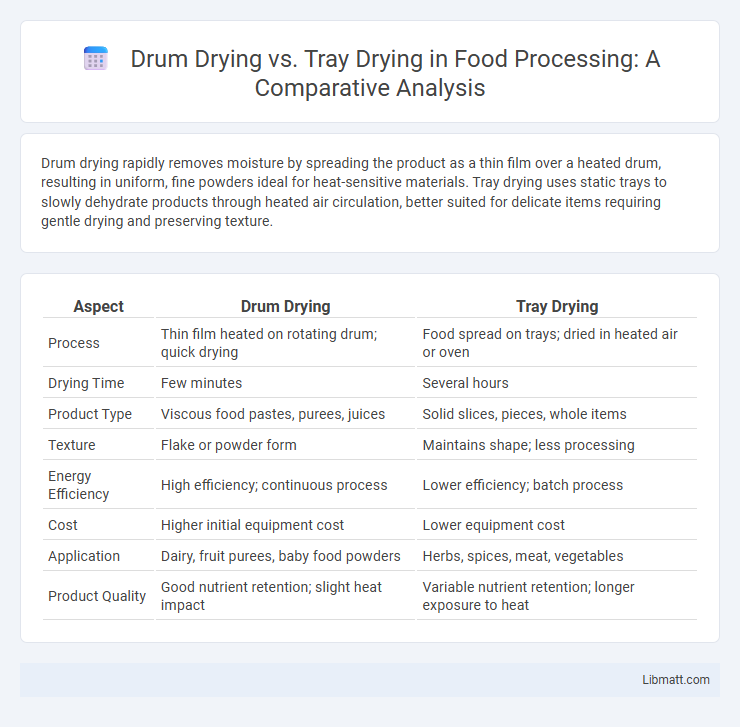 Drum Drying vs. Tray Drying in Food Processing: A Comparative Analysis

Drum drying rapidly removes moisture by spreading the product as a thin film over a heated drum, resulting in uniform, fine powders ideal for heat-sensitive materials. Tray drying uses static trays to slowly dehydrate products through heated air circulation, better suited for delicate items requiring gentle drying and preserving texture.

| Aspect | Drum Drying | Tray Drying |
|---|---|---|
| Process | Thin film heated on rotating drum; quick drying | Food spread on trays; dried in heated air or oven |
| Drying Time | Few minutes | Several hours |
| Product Type | Viscous food pastes, purees, juices | Solid slices, pieces, whole items |
| Texture | Flake or powder form | Maintains shape; less processing |
| Energy Efficiency | High efficiency; continuous process | Lower efficiency; batch process |
| Cost | Higher initial equipment cost | Lower equipment cost |
| Application | Dairy, fruit purees, baby food powders | Herbs, spices, meat, vegetables |
| Product Quality | Good nutrient retention; slight heat impact | Variable nutrient retention; longer exposure to heat |

Libmatt.com