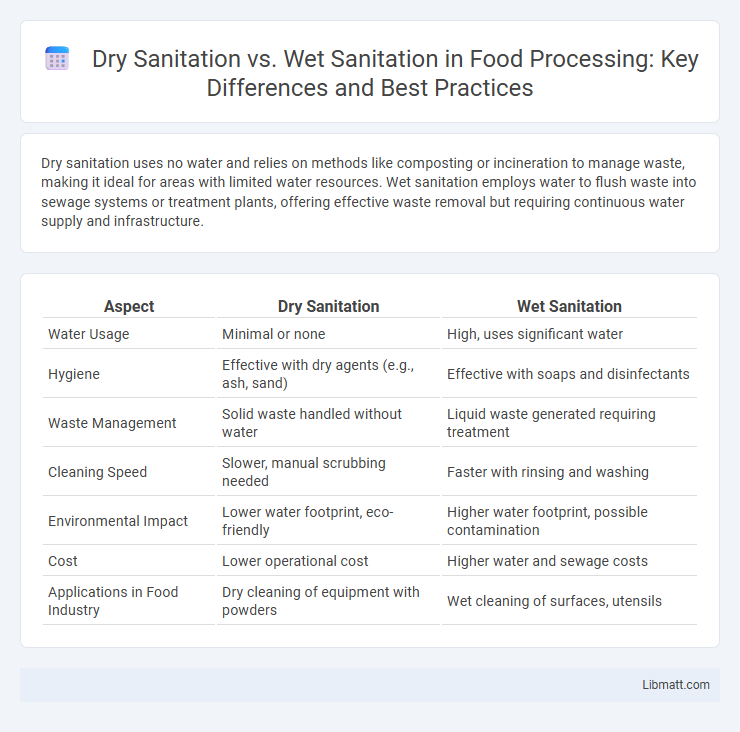 Dry Sanitation vs. Wet Sanitation in Food Processing: Key Differences and Best Practices

Dry sanitation uses no water and relies on methods like composting or incineration to manage waste, making it ideal for areas with limited water resources. Wet sanitation employs water to flush waste into sewage systems or treatment plants, offering effective waste removal but requiring continuous water supply and infrastructure.

| Aspect | Dry Sanitation | Wet Sanitation |
|---|---|---|
| Water Usage | Minimal or none | High, uses significant water |
| Hygiene | Effective with dry agents (e.g., ash, sand) | Effective with soaps and disinfectants |
| Waste Management | Solid waste handled without water | Liquid waste generated requiring treatment |
| Cleaning Speed | Slower, manual scrubbing needed | Faster with rinsing and washing |
| Environmental Impact | Lower water footprint, eco-friendly | Higher water footprint, possible contamination |
| Cost | Lower operational cost | Higher water and sewage costs |
| Applications in Food Industry | Dry cleaning of equipment with powders | Wet cleaning of surfaces, utensils |

Libmatt.com