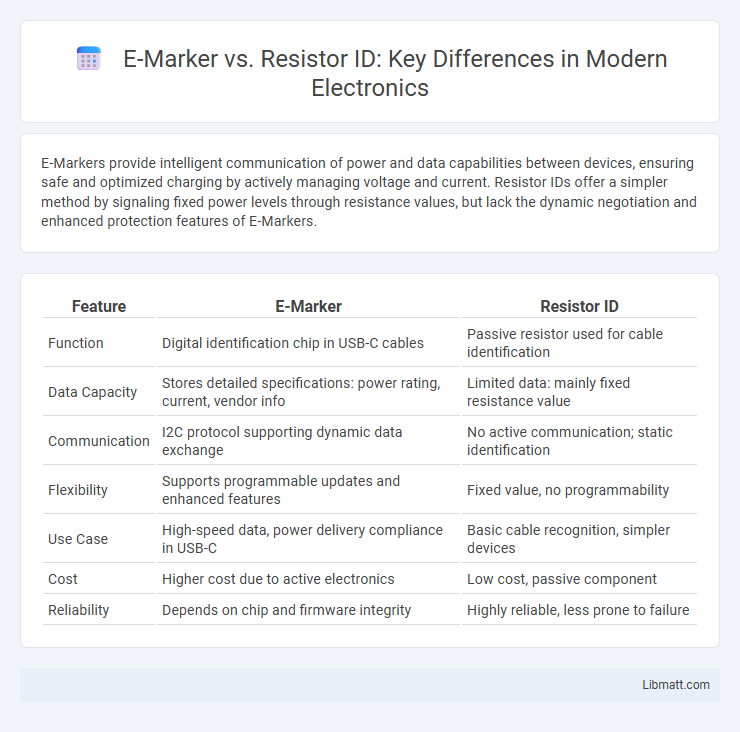 E-Marker vs. Resistor ID: Key Differences in Modern Electronics

E-Markers provide intelligent communication of power and data capabilities between devices, ensuring safe and optimized charging by actively managing voltage and current. Resistor IDs offer a simpler method by signaling fixed power levels through resistance values, but lack the dynamic negotiation and enhanced protection features of E-Markers.

| Feature | E-Marker | Resistor ID |
|---|---|---|
| Function | Digital identification chip in USB-C cables | Passive resistor used for cable identification |
| Data Capacity | Stores detailed specifications: power rating, current, vendor info | Limited data: mainly fixed resistance value |
| Communication | I2C protocol supporting dynamic data exchange | No active communication; static identification |
| Flexibility | Supports programmable updates and enhanced features | Fixed value, no programmability |
| Use Case | High-speed data, power delivery compliance in USB-C | Basic cable recognition, simpler devices |
| Cost | Higher cost due to active electronics | Low cost, passive component |
| Reliability | Depends on chip and firmware integrity | Highly reliable, less prone to failure |

Libmatt.com