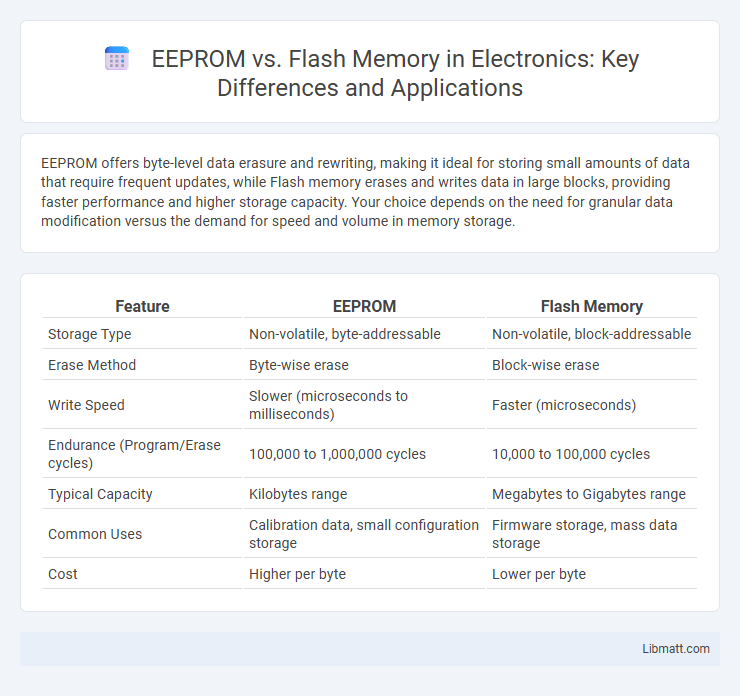 EEPROM vs. Flash Memory in Electronics: Key Differences and Applications

EEPROM offers byte-level data erasure and rewriting, making it ideal for storing small amounts of data that require frequent updates, while Flash memory erases and writes data in large blocks, providing faster performance and higher storage capacity. Your choice depends on the need for granular data modification versus the demand for speed and volume in memory storage.

| Feature | EEPROM | Flash Memory |
|---|---|---|
| Storage Type | Non-volatile, byte-addressable | Non-volatile, block-addressable |
| Erase Method | Byte-wise erase | Block-wise erase |
| Write Speed | Slower (microseconds to milliseconds) | Faster (microseconds) |
| Endurance (Program/Erase cycles) | 100,000 to 1,000,000 cycles | 10,000 to 100,000 cycles |
| Typical Capacity | Kilobytes range | Megabytes to Gigabytes range |
| Common Uses | Calibration data, small configuration storage | Firmware storage, mass data storage |
| Cost | Higher per byte | Lower per byte |

Libmatt.com