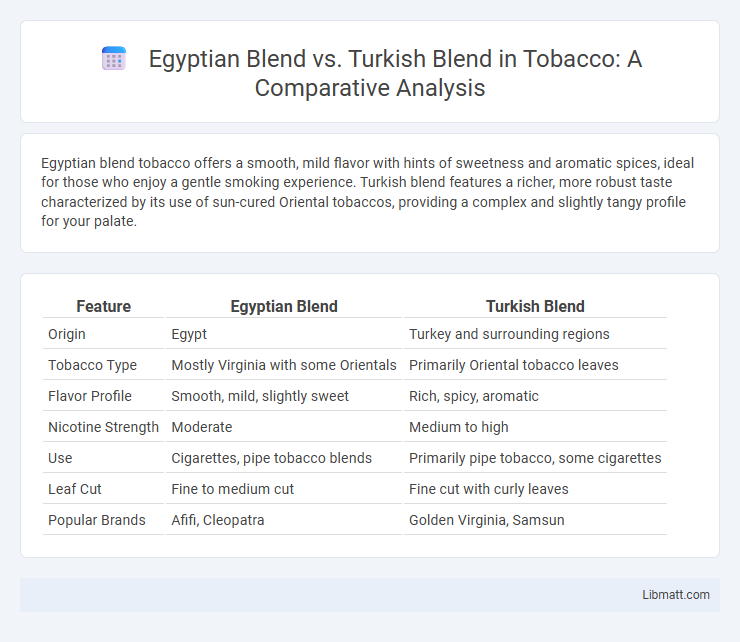 Egyptian Blend vs. Turkish Blend in Tobacco: A Comparative Analysis

Egyptian blend tobacco offers a smooth, mild flavor with hints of sweetness and aromatic spices, ideal for those who enjoy a gentle smoking experience. Turkish blend features a richer, more robust taste characterized by its use of sun-cured Oriental tobaccos, providing a complex and slightly tangy profile for your palate.

| Feature | Egyptian Blend | Turkish Blend |
|---|---|---|
| Origin | Egypt | Turkey and surrounding regions |
| Tobacco Type | Mostly Virginia with some Orientals | Primarily Oriental tobacco leaves |
| Flavor Profile | Smooth, mild, slightly sweet | Rich, spicy, aromatic |
| Nicotine Strength | Moderate | Medium to high |
| Use | Cigarettes, pipe tobacco blends | Primarily pipe tobacco, some cigarettes |
| Leaf Cut | Fine to medium cut | Fine cut with curly leaves |
| Popular Brands | Afifi, Cleopatra | Golden Virginia, Samsun |

Libmatt.com