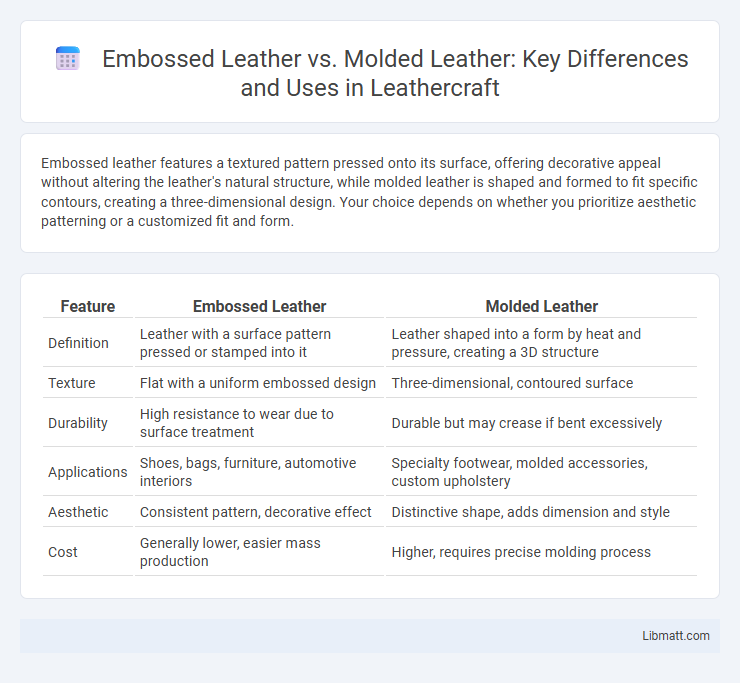 Embossed Leather vs. Molded Leather: Key Differences and Uses in Leathercraft

Embossed leather features a textured pattern pressed onto its surface, offering decorative appeal without altering the leather's natural structure, while molded leather is shaped and formed to fit specific contours, creating a three-dimensional design. Your choice depends on whether you prioritize aesthetic patterning or a customized fit and form.

| Feature | Embossed Leather | Molded Leather |
|---|---|---|
| Definition | Leather with a surface pattern pressed or stamped into it | Leather shaped into a form by heat and pressure, creating a 3D structure |
| Texture | Flat with a uniform embossed design | Three-dimensional, contoured surface |
| Durability | High resistance to wear due to surface treatment | Durable but may crease if bent excessively |
| Applications | Shoes, bags, furniture, automotive interiors | Specialty footwear, molded accessories, custom upholstery |
| Aesthetic | Consistent pattern, decorative effect | Distinctive shape, adds dimension and style |
| Cost | Generally lower, easier mass production | Higher, requires precise molding process |

Libmatt.com