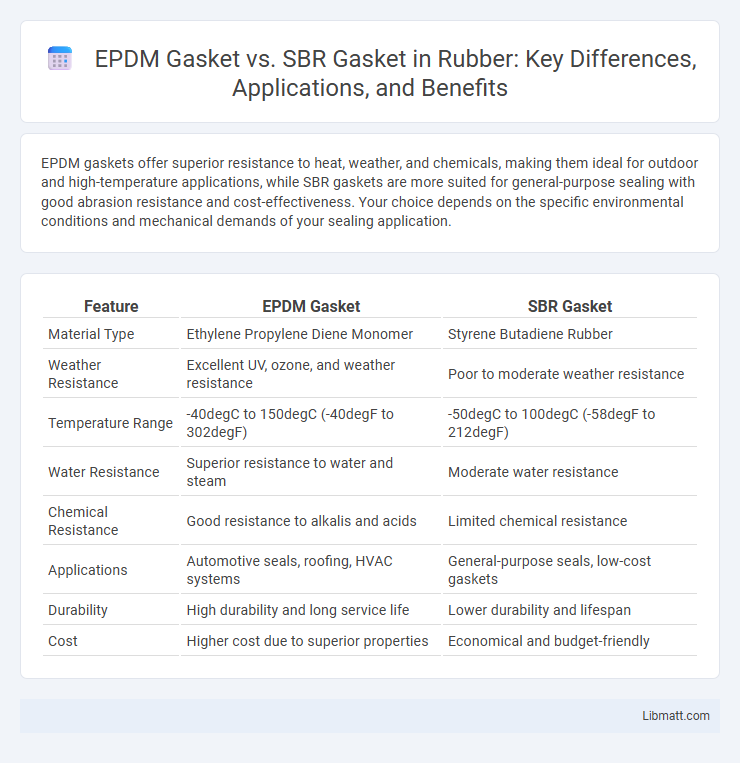 EPDM Gasket vs. SBR Gasket in Rubber: Key Differences, Applications, and Benefits

EPDM gaskets offer superior resistance to heat, weather, and chemicals, making them ideal for outdoor and high-temperature applications, while SBR gaskets are more suited for general-purpose sealing with good abrasion resistance and cost-effectiveness. Your choice depends on the specific environmental conditions and mechanical demands of your sealing application.

| Feature | EPDM Gasket | SBR Gasket |
|---|---|---|
| Material Type | Ethylene Propylene Diene Monomer | Styrene Butadiene Rubber |
| Weather Resistance | Excellent UV, ozone, and weather resistance | Poor to moderate weather resistance |
| Temperature Range | -40degC to 150degC (-40degF to 302degF) | -50degC to 100degC (-58degF to 212degF) |
| Water Resistance | Superior resistance to water and steam | Moderate water resistance |
| Chemical Resistance | Good resistance to alkalis and acids | Limited chemical resistance |
| Applications | Automotive seals, roofing, HVAC systems | General-purpose seals, low-cost gaskets |
| Durability | High durability and long service life | Lower durability and lifespan |
| Cost | Higher cost due to superior properties | Economical and budget-friendly |

Libmatt.com