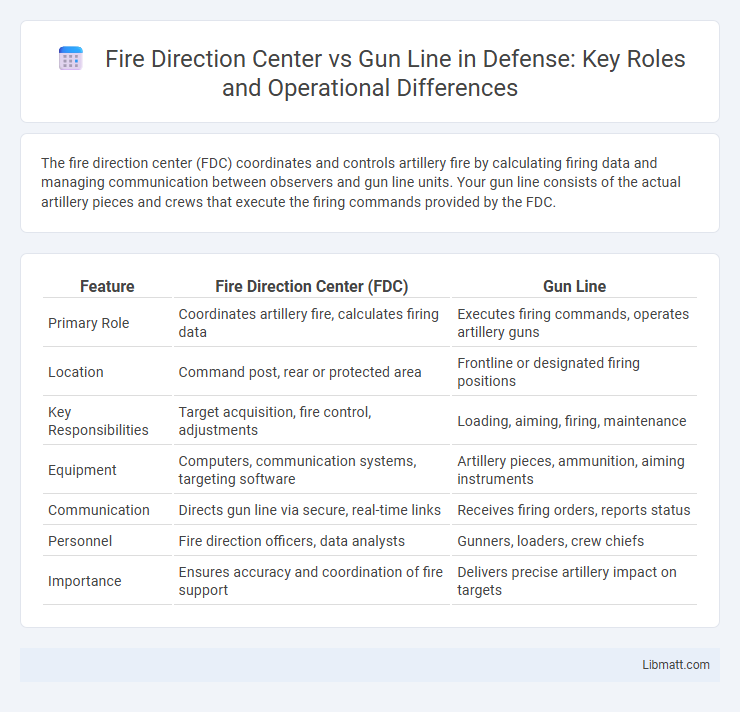 Fire Direction Center vs Gun Line in Defense: Key Roles and Operational Differences

The fire direction center (FDC) coordinates and controls artillery fire by calculating firing data and managing communication between observers and gun line units. Your gun line consists of the actual artillery pieces and crews that execute the firing commands provided by the FDC.

| Feature | Fire Direction Center (FDC) | Gun Line |
|---|---|---|
| Primary Role | Coordinates artillery fire, calculates firing data | Executes firing commands, operates artillery guns |
| Location | Command post, rear or protected area | Frontline or designated firing positions |
| Key Responsibilities | Target acquisition, fire control, adjustments | Loading, aiming, firing, maintenance |
| Equipment | Computers, communication systems, targeting software | Artillery pieces, ammunition, aiming instruments |
| Communication | Directs gun line via secure, real-time links | Receives firing orders, reports status |
| Personnel | Fire direction officers, data analysts | Gunners, loaders, crew chiefs |
| Importance | Ensures accuracy and coordination of fire support | Delivers precise artillery impact on targets |

Libmatt.com