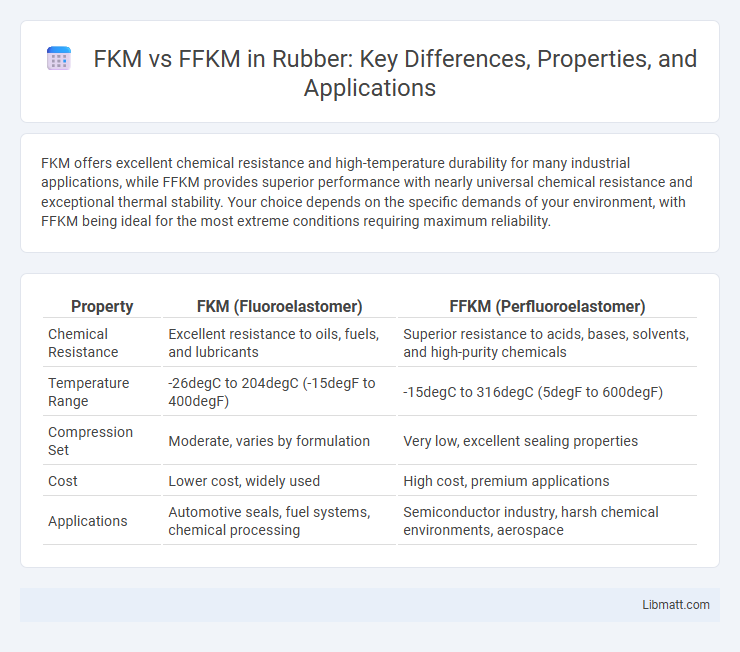 FKM vs FFKM in Rubber: Key Differences, Properties, and Applications

FKM offers excellent chemical resistance and high-temperature durability for many industrial applications, while FFKM provides superior performance with nearly universal chemical resistance and exceptional thermal stability. Your choice depends on the specific demands of your environment, with FFKM being ideal for the most extreme conditions requiring maximum reliability.

| Property | FKM (Fluoroelastomer) | FFKM (Perfluoroelastomer) |
|---|---|---|
| Chemical Resistance | Excellent resistance to oils, fuels, and lubricants | Superior resistance to acids, bases, solvents, and high-purity chemicals |
| Temperature Range | -26degC to 204degC (-15degF to 400degF) | -15degC to 316degC (5degF to 600degF) |
| Compression Set | Moderate, varies by formulation | Very low, excellent sealing properties |
| Cost | Lower cost, widely used | High cost, premium applications |
| Applications | Automotive seals, fuel systems, chemical processing | Semiconductor industry, harsh chemical environments, aerospace |

Libmatt.com