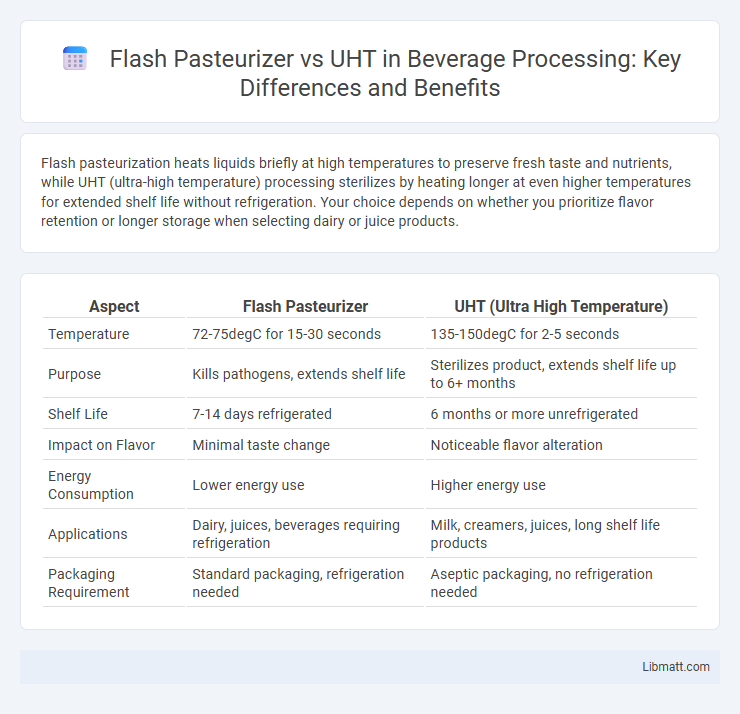 Flash Pasteurizer vs UHT in Beverage Processing: Key Differences and Benefits

Flash pasteurization heats liquids briefly at high temperatures to preserve fresh taste and nutrients, while UHT (ultra-high temperature) processing sterilizes by heating longer at even higher temperatures for extended shelf life without refrigeration. Your choice depends on whether you prioritize flavor retention or longer storage when selecting dairy or juice products.

| Aspect | Flash Pasteurizer | UHT (Ultra High Temperature) |
|---|---|---|
| Temperature | 72-75degC for 15-30 seconds | 135-150degC for 2-5 seconds |
| Purpose | Kills pathogens, extends shelf life | Sterilizes product, extends shelf life up to 6+ months |
| Shelf Life | 7-14 days refrigerated | 6 months or more unrefrigerated |
| Impact on Flavor | Minimal taste change | Noticeable flavor alteration |
| Energy Consumption | Lower energy use | Higher energy use |
| Applications | Dairy, juices, beverages requiring refrigeration | Milk, creamers, juices, long shelf life products |
| Packaging Requirement | Standard packaging, refrigeration needed | Aseptic packaging, no refrigeration needed |

Libmatt.com