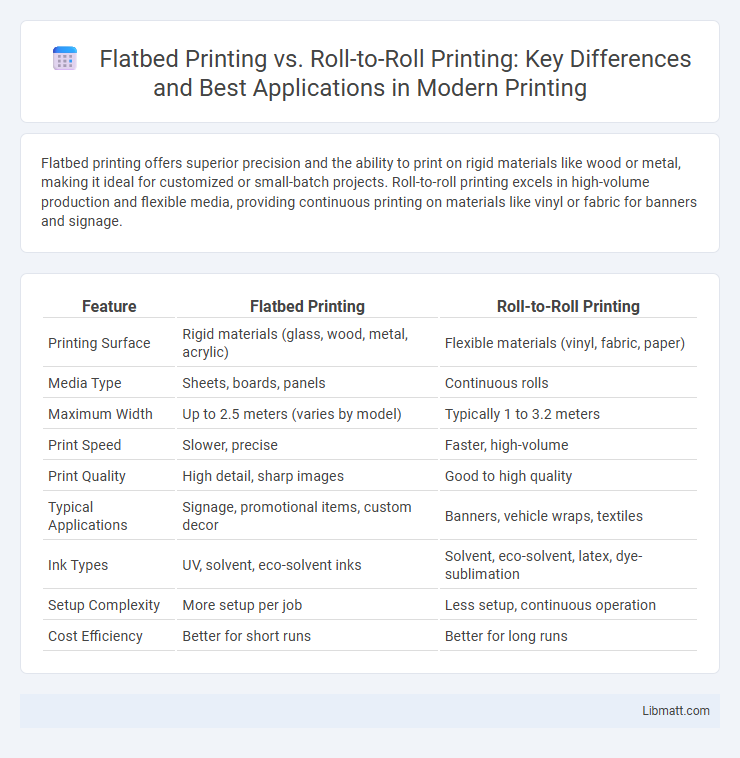 Flatbed Printing vs. Roll-to-Roll Printing: Key Differences and Best Applications in Modern Printing

Flatbed printing offers superior precision and the ability to print on rigid materials like wood or metal, making it ideal for customized or small-batch projects. Roll-to-roll printing excels in high-volume production and flexible media, providing continuous printing on materials like vinyl or fabric for banners and signage.

| Feature | Flatbed Printing | Roll-to-Roll Printing |
|---|---|---|
| Printing Surface | Rigid materials (glass, wood, metal, acrylic) | Flexible materials (vinyl, fabric, paper) |
| Media Type | Sheets, boards, panels | Continuous rolls |
| Maximum Width | Up to 2.5 meters (varies by model) | Typically 1 to 3.2 meters |
| Print Speed | Slower, precise | Faster, high-volume |
| Print Quality | High detail, sharp images | Good to high quality |
| Typical Applications | Signage, promotional items, custom decor | Banners, vehicle wraps, textiles |
| Ink Types | UV, solvent, eco-solvent inks | Solvent, eco-solvent, latex, dye-sublimation |
| Setup Complexity | More setup per job | Less setup, continuous operation |
| Cost Efficiency | Better for short runs | Better for long runs |

Libmatt.com