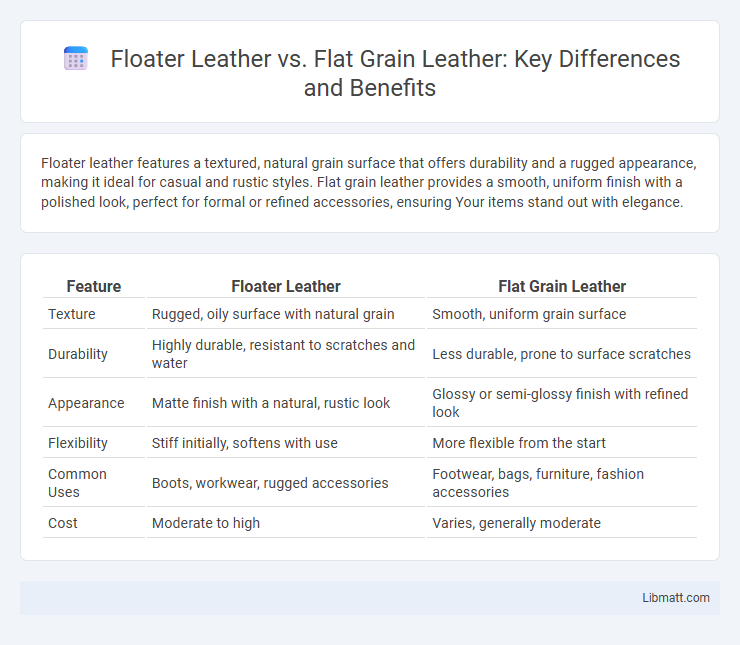 Floater Leather vs. Flat Grain Leather: Key Differences and Benefits

Floater leather features a textured, natural grain surface that offers durability and a rugged appearance, making it ideal for casual and rustic styles. Flat grain leather provides a smooth, uniform finish with a polished look, perfect for formal or refined accessories, ensuring Your items stand out with elegance.

| Feature | Floater Leather | Flat Grain Leather |
|---|---|---|
| Texture | Rugged, oily surface with natural grain | Smooth, uniform grain surface |
| Durability | Highly durable, resistant to scratches and water | Less durable, prone to surface scratches |
| Appearance | Matte finish with a natural, rustic look | Glossy or semi-glossy finish with refined look |
| Flexibility | Stiff initially, softens with use | More flexible from the start |
| Common Uses | Boots, workwear, rugged accessories | Footwear, bags, furniture, fashion accessories |
| Cost | Moderate to high | Varies, generally moderate |

Libmatt.com