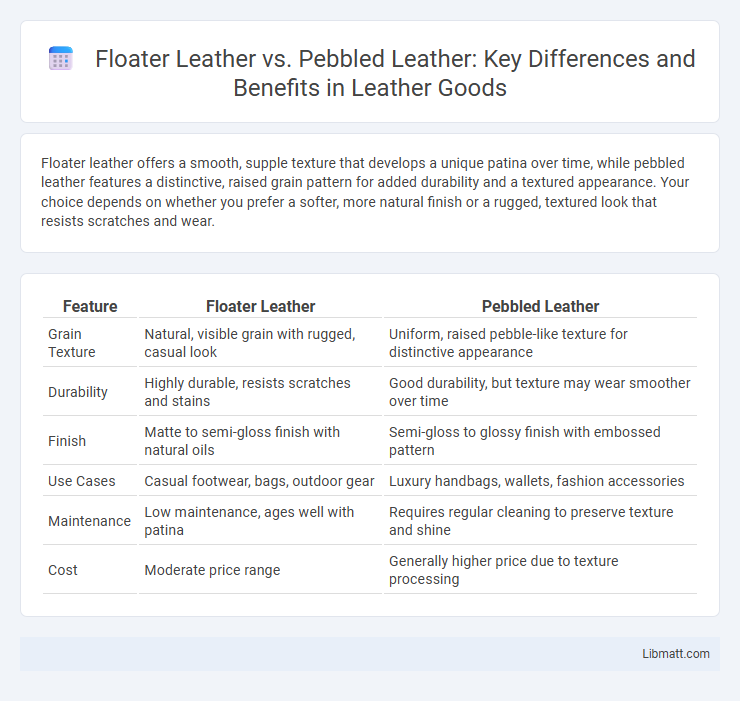 Floater Leather vs. Pebbled Leather: Key Differences and Benefits in Leather Goods

Floater leather offers a smooth, supple texture that develops a unique patina over time, while pebbled leather features a distinctive, raised grain pattern for added durability and a textured appearance. Your choice depends on whether you prefer a softer, more natural finish or a rugged, textured look that resists scratches and wear.

| Feature | Floater Leather | Pebbled Leather |
|---|---|---|
| Grain Texture | Natural, visible grain with rugged, casual look | Uniform, raised pebble-like texture for distinctive appearance |
| Durability | Highly durable, resists scratches and stains | Good durability, but texture may wear smoother over time |
| Finish | Matte to semi-gloss finish with natural oils | Semi-gloss to glossy finish with embossed pattern |
| Use Cases | Casual footwear, bags, outdoor gear | Luxury handbags, wallets, fashion accessories |
| Maintenance | Low maintenance, ages well with patina | Requires regular cleaning to preserve texture and shine |
| Cost | Moderate price range | Generally higher price due to texture processing |

Libmatt.com