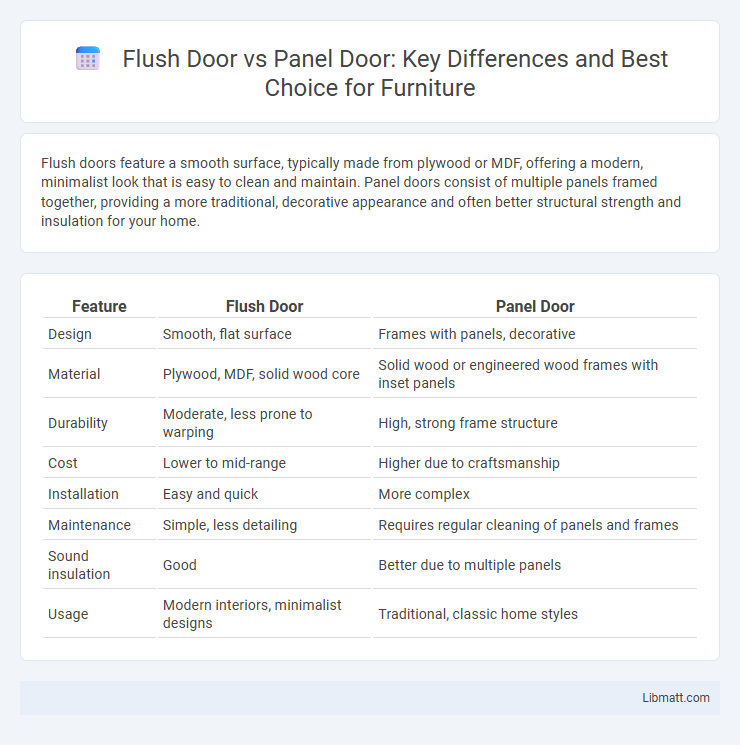 Flush Door vs Panel Door: Key Differences and Best Choice for Furniture

Flush doors feature a smooth surface, typically made from plywood or MDF, offering a modern, minimalist look that is easy to clean and maintain. Panel doors consist of multiple panels framed together, providing a more traditional, decorative appearance and often better structural strength and insulation for your home.

| Feature | Flush Door | Panel Door |
|---|---|---|
| Design | Smooth, flat surface | Frames with panels, decorative |
| Material | Plywood, MDF, solid wood core | Solid wood or engineered wood frames with inset panels |
| Durability | Moderate, less prone to warping | High, strong frame structure |
| Cost | Lower to mid-range | Higher due to craftsmanship |
| Installation | Easy and quick | More complex |
| Maintenance | Simple, less detailing | Requires regular cleaning of panels and frames |
| Sound insulation | Good | Better due to multiple panels |
| Usage | Modern interiors, minimalist designs | Traditional, classic home styles |

Libmatt.com