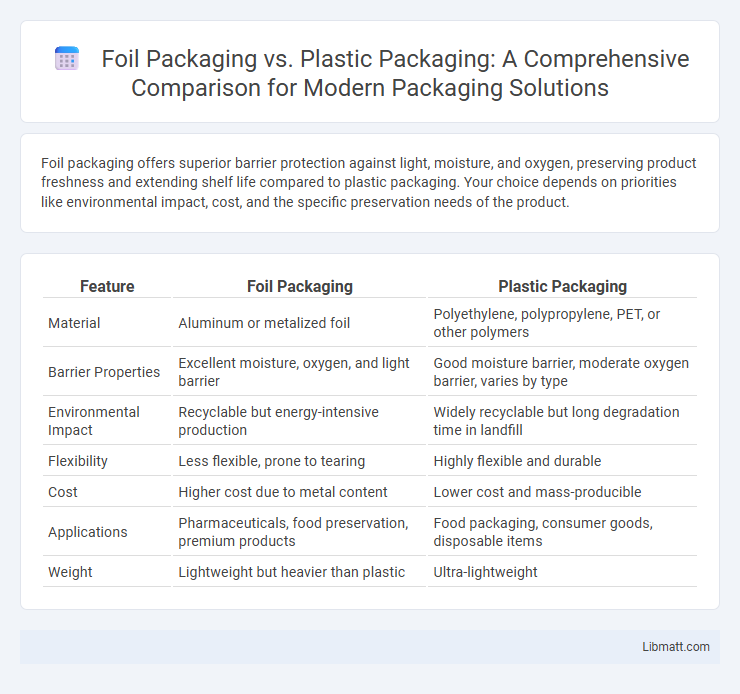 Foil Packaging vs. Plastic Packaging: A Comprehensive Comparison for Modern Packaging Solutions

Foil packaging offers superior barrier protection against light, moisture, and oxygen, preserving product freshness and extending shelf life compared to plastic packaging. Your choice depends on priorities like environmental impact, cost, and the specific preservation needs of the product.

| Feature | Foil Packaging | Plastic Packaging |
|---|---|---|
| Material | Aluminum or metalized foil | Polyethylene, polypropylene, PET, or other polymers |
| Barrier Properties | Excellent moisture, oxygen, and light barrier | Good moisture barrier, moderate oxygen barrier, varies by type |
| Environmental Impact | Recyclable but energy-intensive production | Widely recyclable but long degradation time in landfill |
| Flexibility | Less flexible, prone to tearing | Highly flexible and durable |
| Cost | Higher cost due to metal content | Lower cost and mass-producible |
| Applications | Pharmaceuticals, food preservation, premium products | Food packaging, consumer goods, disposable items |
| Weight | Lightweight but heavier than plastic | Ultra-lightweight |

Libmatt.com